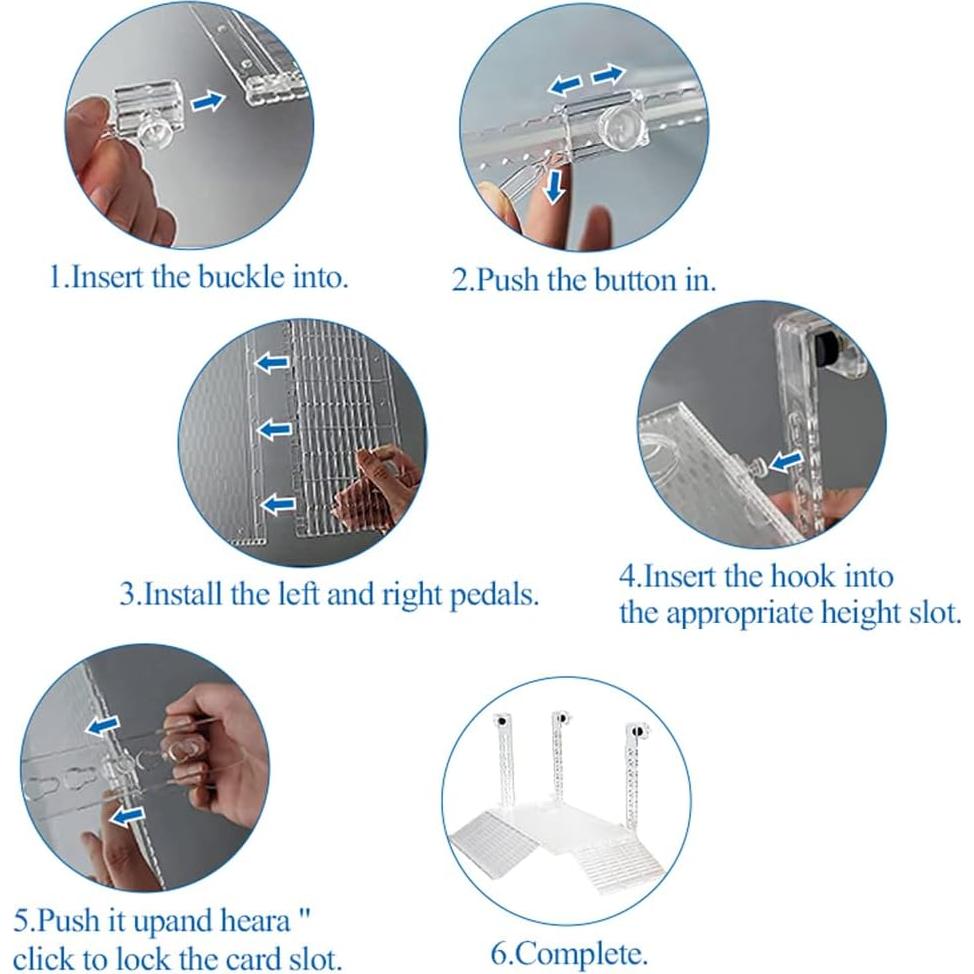 1.Insert the buckle into.

2.Push the button in.

3.Install the left and right pedals.

4.Insert the hook into the appropriate height slot.

5.Push it upand heara " click to lock the card slot.

6.Complete.