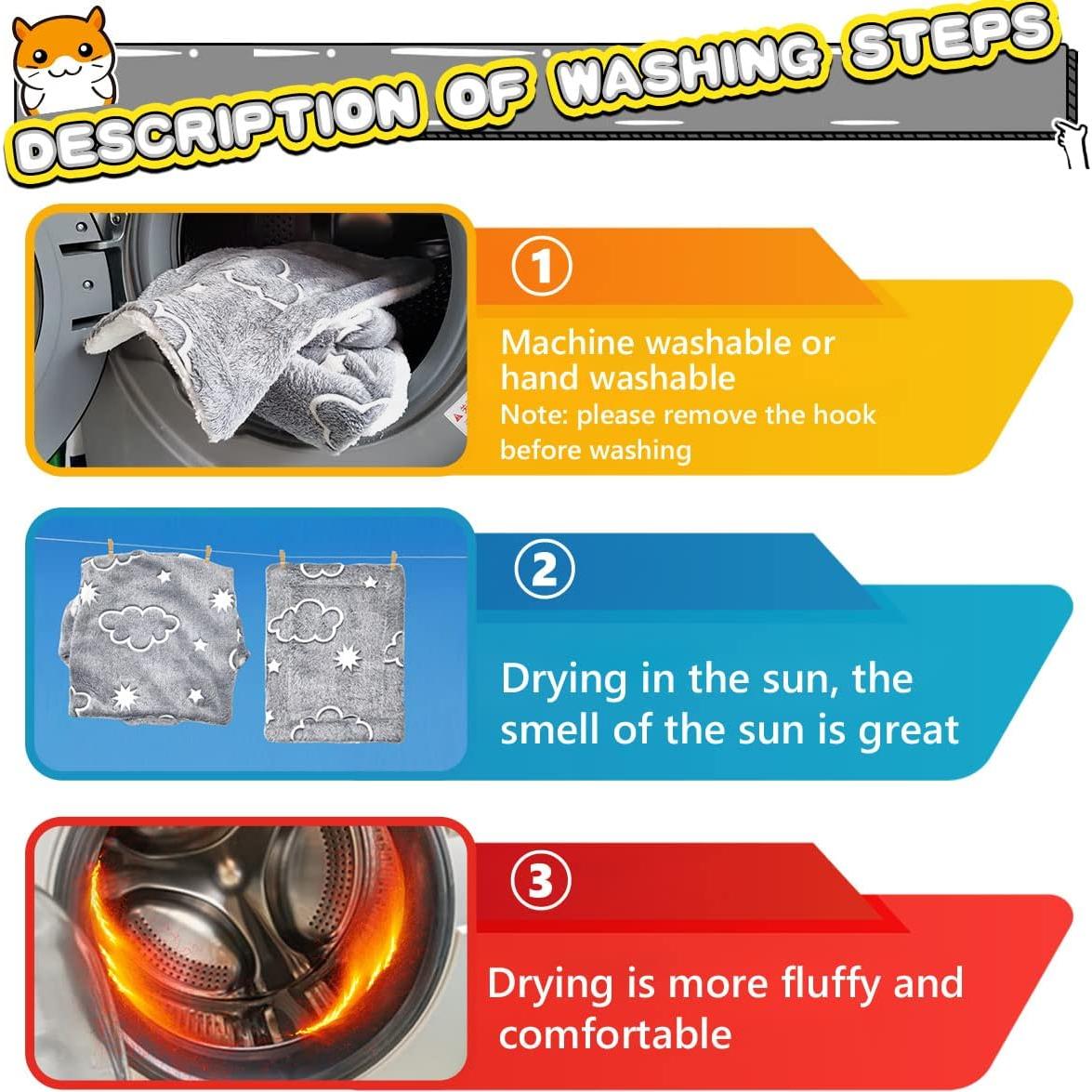 DESCRIPTION OF WASHING STEPS

①

Machine washable or hand washable

Note: please remove the hook before washing

②

Drying in the sun, the smell of the sun is great

③

Drying is more fluffy and comfortable