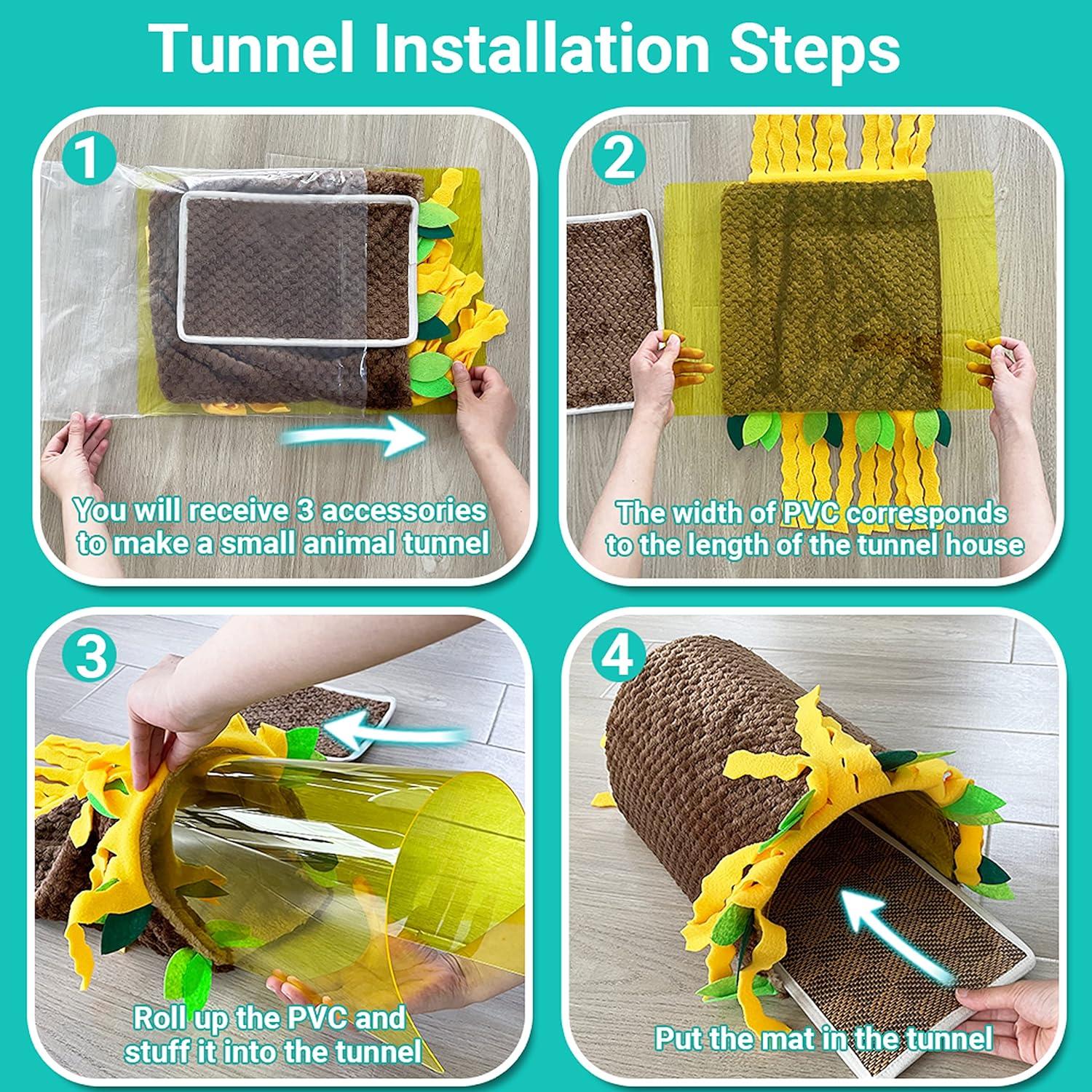 Tunnel Installation Steps

1
You will receive 3 accessories to make a small animal tunnel

2
The width of PVC corresponds to the length of the tunnel house

3
Roll up the PVC and stuff it into the tunnel

4
Put the mat in the tunnel