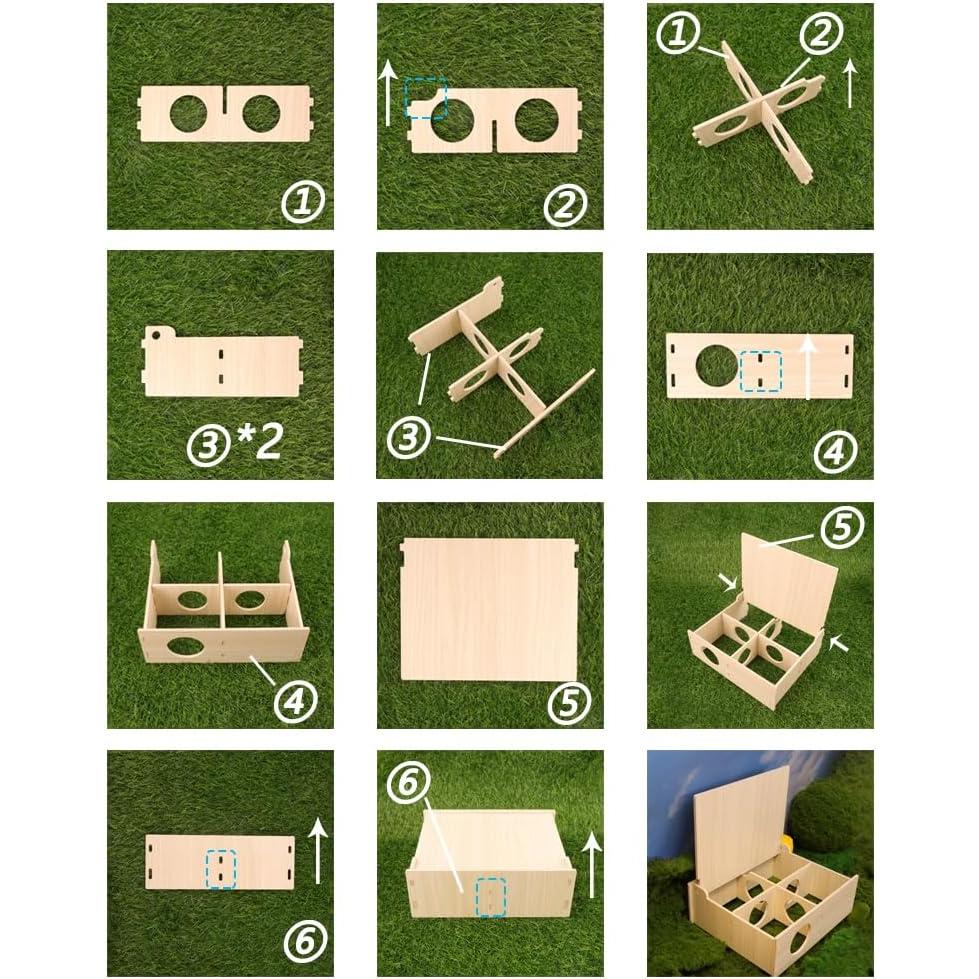 ①

②

① ②

③*2

③

④

④

⑤

⑤

⑥

⑥