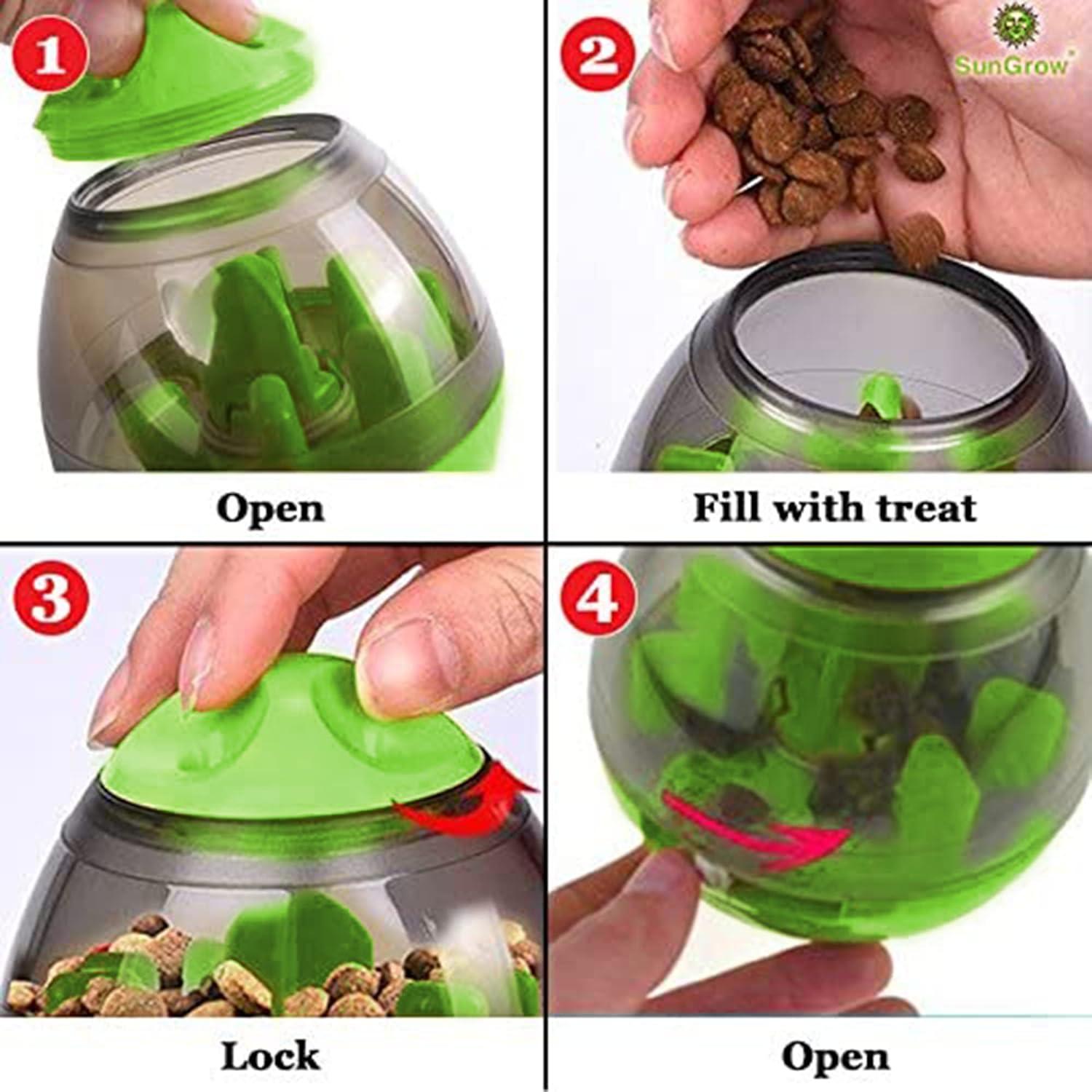 1

Open

2

SunGrow®

Fill with treat

3

Lock

4

Open