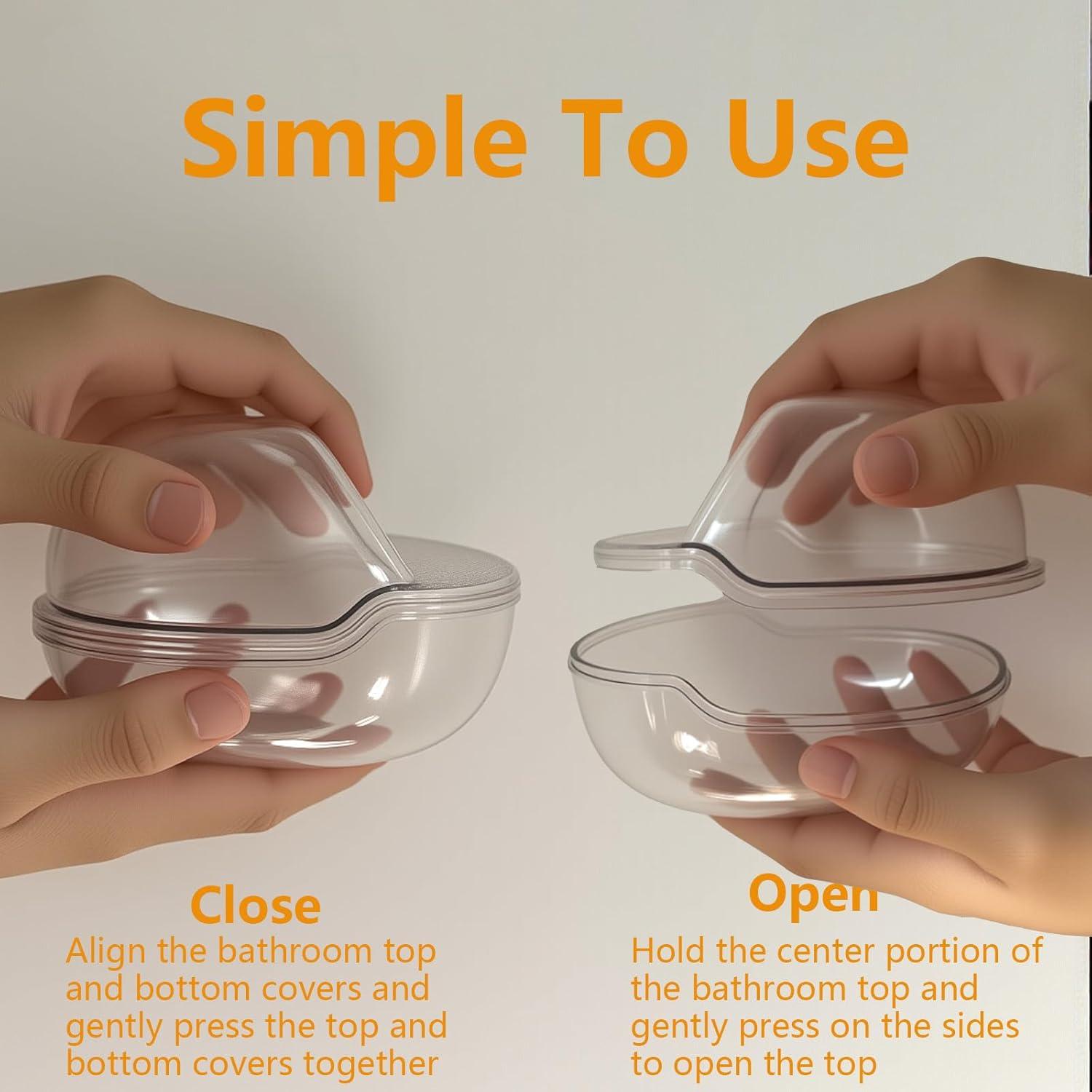 Simple To Use

Close
Align the bathroom top and bottom covers and gently press the top and bottom covers together

Open
Hold the center portion of the bathroom top and gently press on the sides to open the top