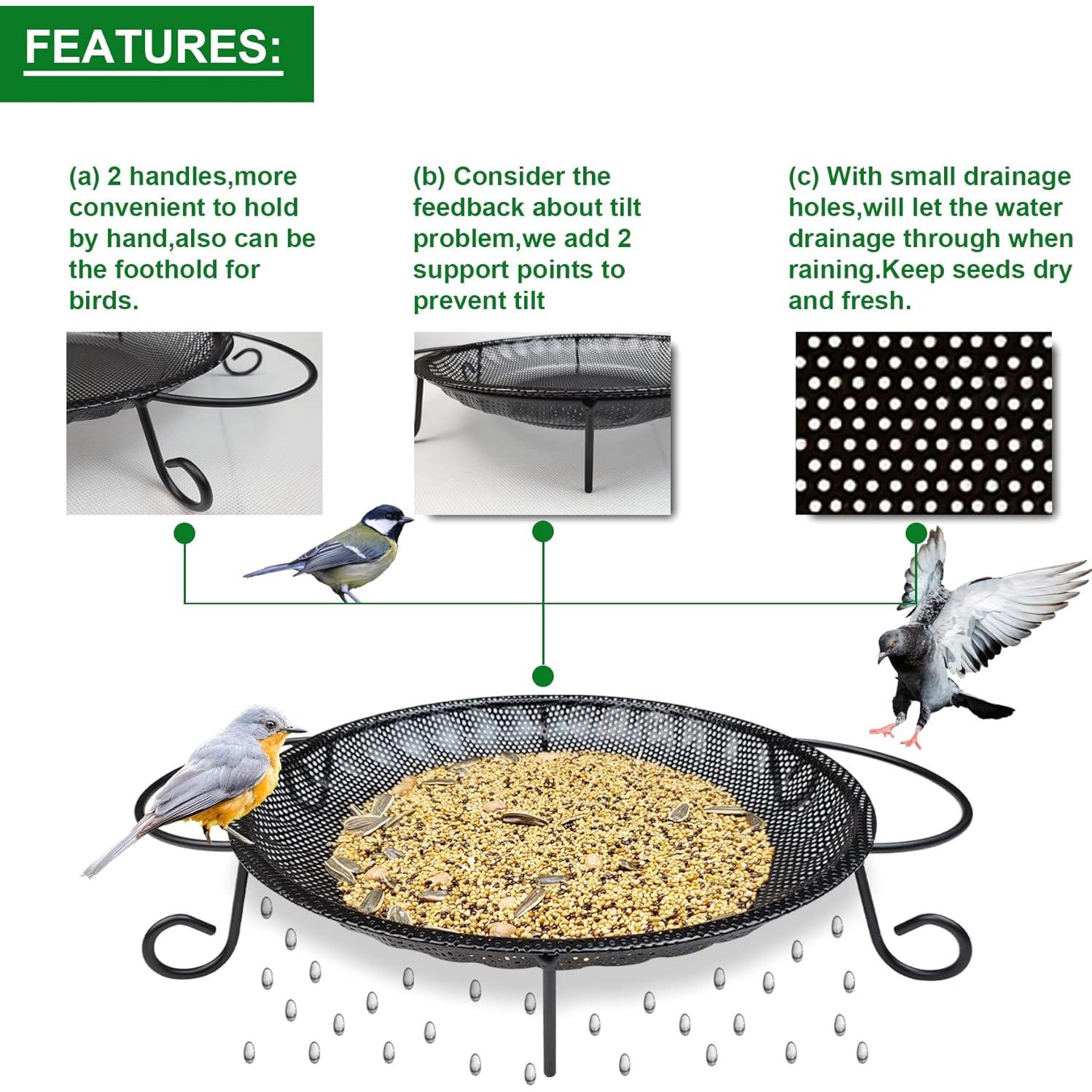 FEATURES:

(a) 2 handles,more convenient to hold by hand,also can be the foothold for birds.

(b) Consider the feedback about tilt problem,we add 2 support points to prevent tilt

(c) With small drainage holes,will let the water drainage through when raining.Keep seeds dry and fresh.