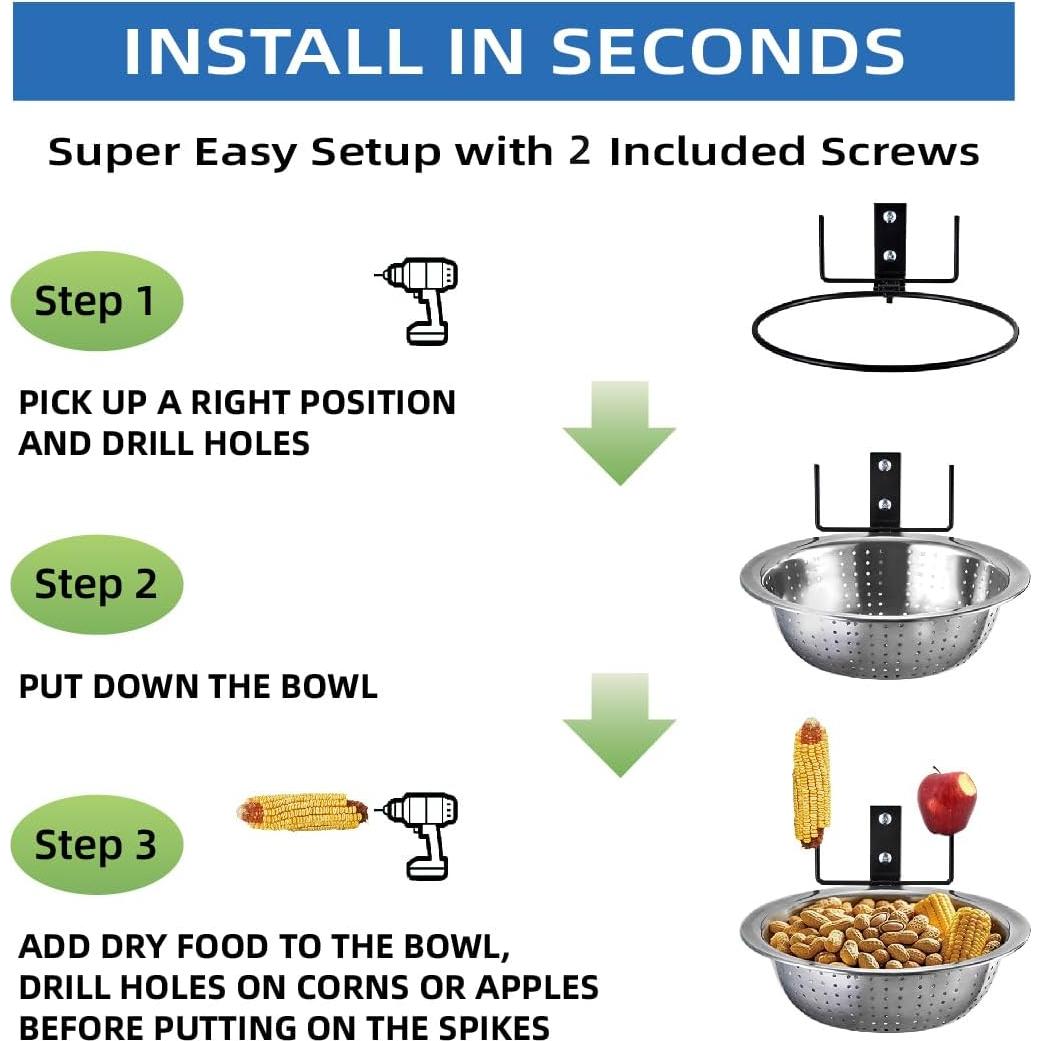 INSTALL IN SECONDS

Super Easy Setup with 2 Included Screws

Step 1

PICK UP A RIGHT POSITION AND DRILL HOLES

Step 2

PUT DOWN THE BOWL

Step 3

ADD DRY FOOD TO THE BOWL, DRILL HOLES ON CORNS OR APPLES BEFORE PUTTING ON THE SPIKES