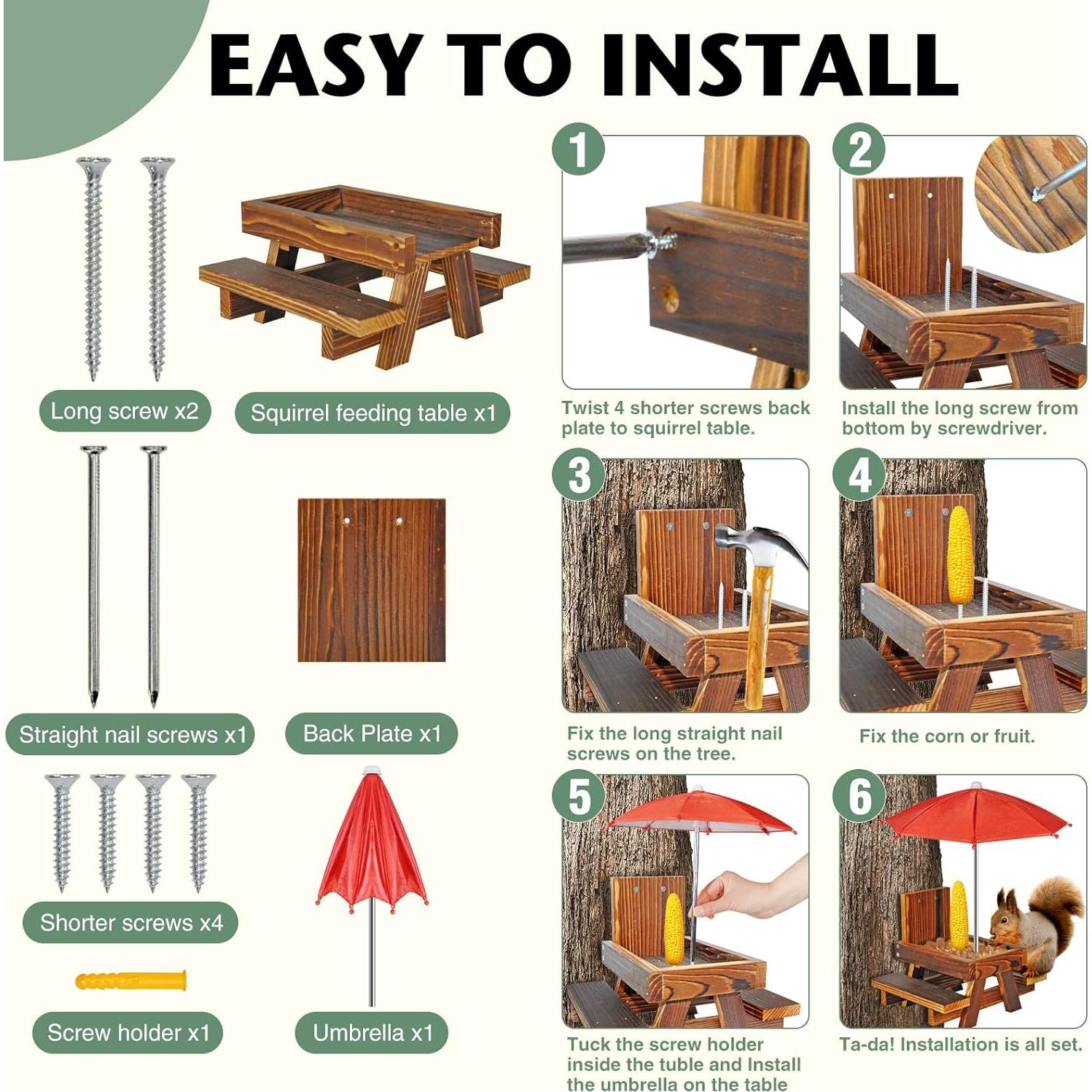 EASY TO INSTALL

Long screw x2

Squirrel feeding table x1

Straight nail screws x1

Back Plate x1

Shorter screws x4

Screw holder x1

Umbrella x1

1

Twist 4 shorter screws back plate to squirrel table.

2

Install the long screw from bottom by screwdriver.

3

Fix the long straight nail screws on the tree.

4

Fix the corn or fruit.

5

Tuck the screw holder inside the tuble and Install the umbrella on the table

6

Ta-da! Installation is all set.