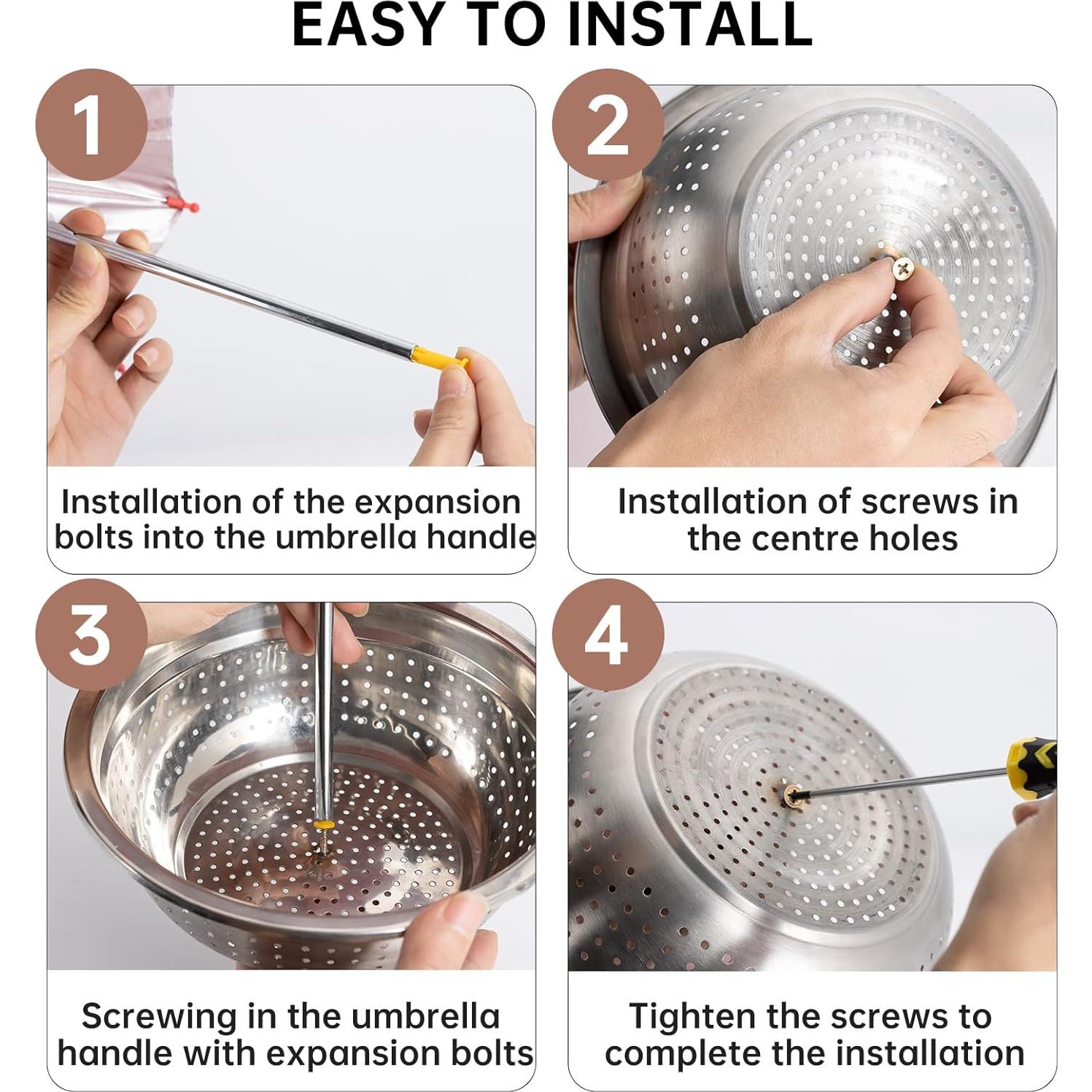 EASY TO INSTALL

1

Installation of the expansion bolts into the umbrella handle

2

Installation of screws in the centre holes

3

Screwing in the umbrella handle with expansion bolts

4

Tighten the screws to complete the installation