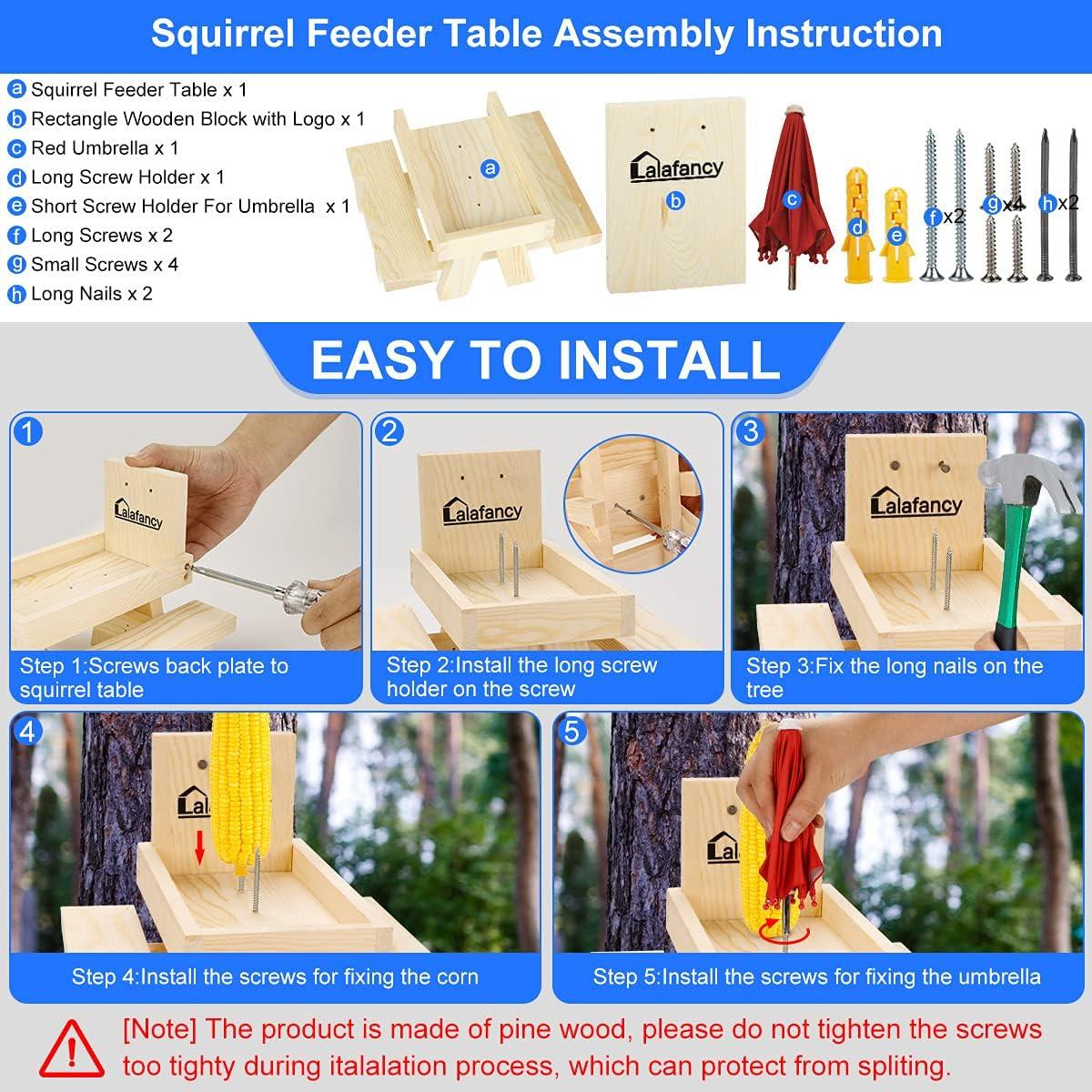 Squirrel Feeder Table Assembly Instruction

a Squirrel Feeder Table x 1
b Rectangle Wooden Block with Logo x 1
c Red Umbrella x 1
d Long Screw Holder x 1
e Short Screw Holder For Umbrella x 1
f Long Screws x 2
g Small Screws x 4
h Long Nails x 2

a

Lalafancy

b

c

d

e

f x2

g x4

h x2

EASY TO INSTALL

1

Lalafancy

Step 1:Screws back plate to squirrel table

2

Lalafancy

Step 2:Install the long screw holder on the screw

3

Lalafancy

Step 3:Fix the long nails on the tree

4

Lala

Step 4:Install the screws for fixing the corn

5

Lal

Step 5:Install the screws for fixing the umbrella

[Note] The product is made of pine wood, please do not tighten the screws too tighty during italalation process, which can protect from spliting.