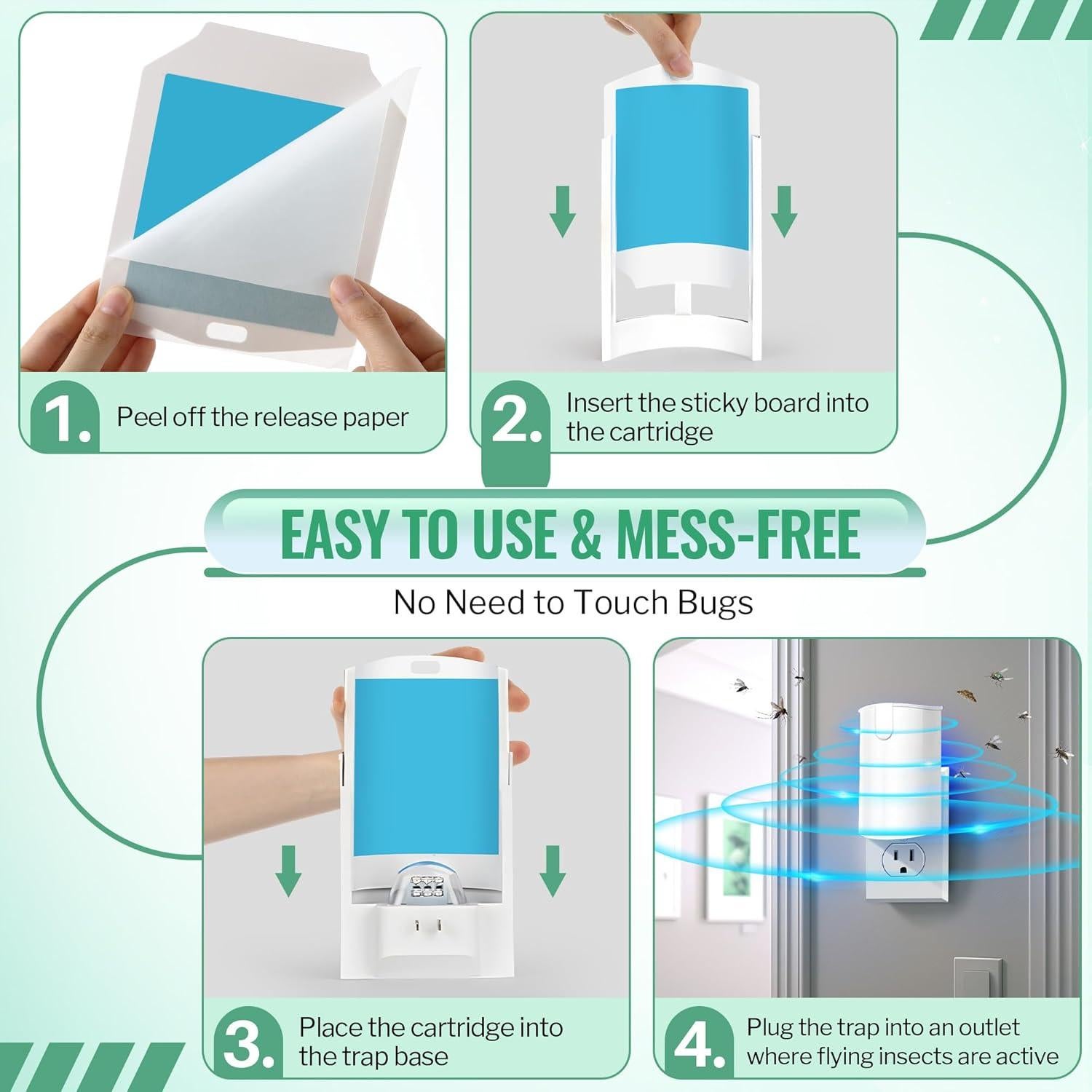 1. Peel off the release paper

2. Insert the sticky board into the cartridge

EASY TO USE & MESS-FREE

No Need to Touch Bugs

3. Place the cartridge into the trap base

4. Plug the trap into an outlet where flying insects are active