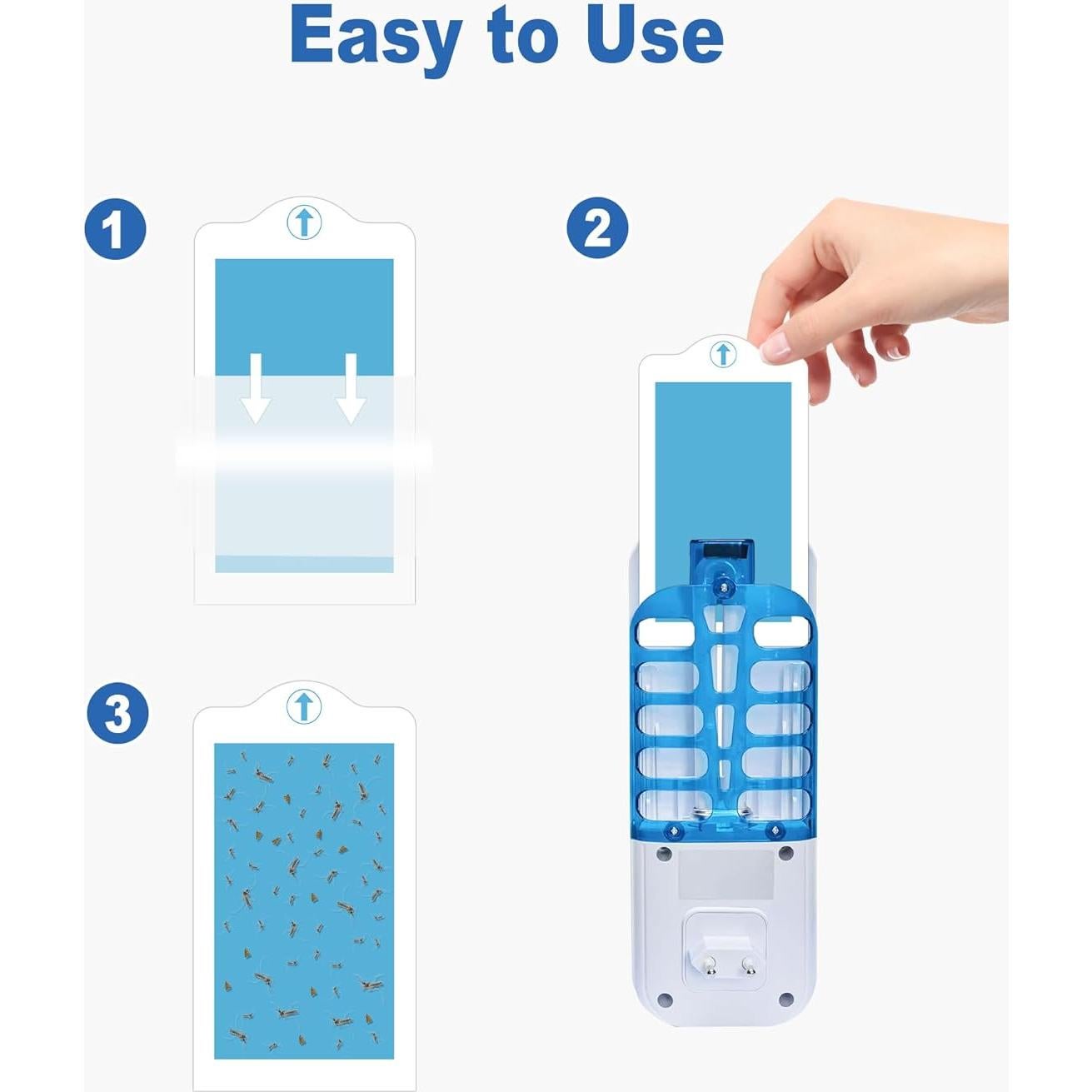 Easy to Use

1

2

3