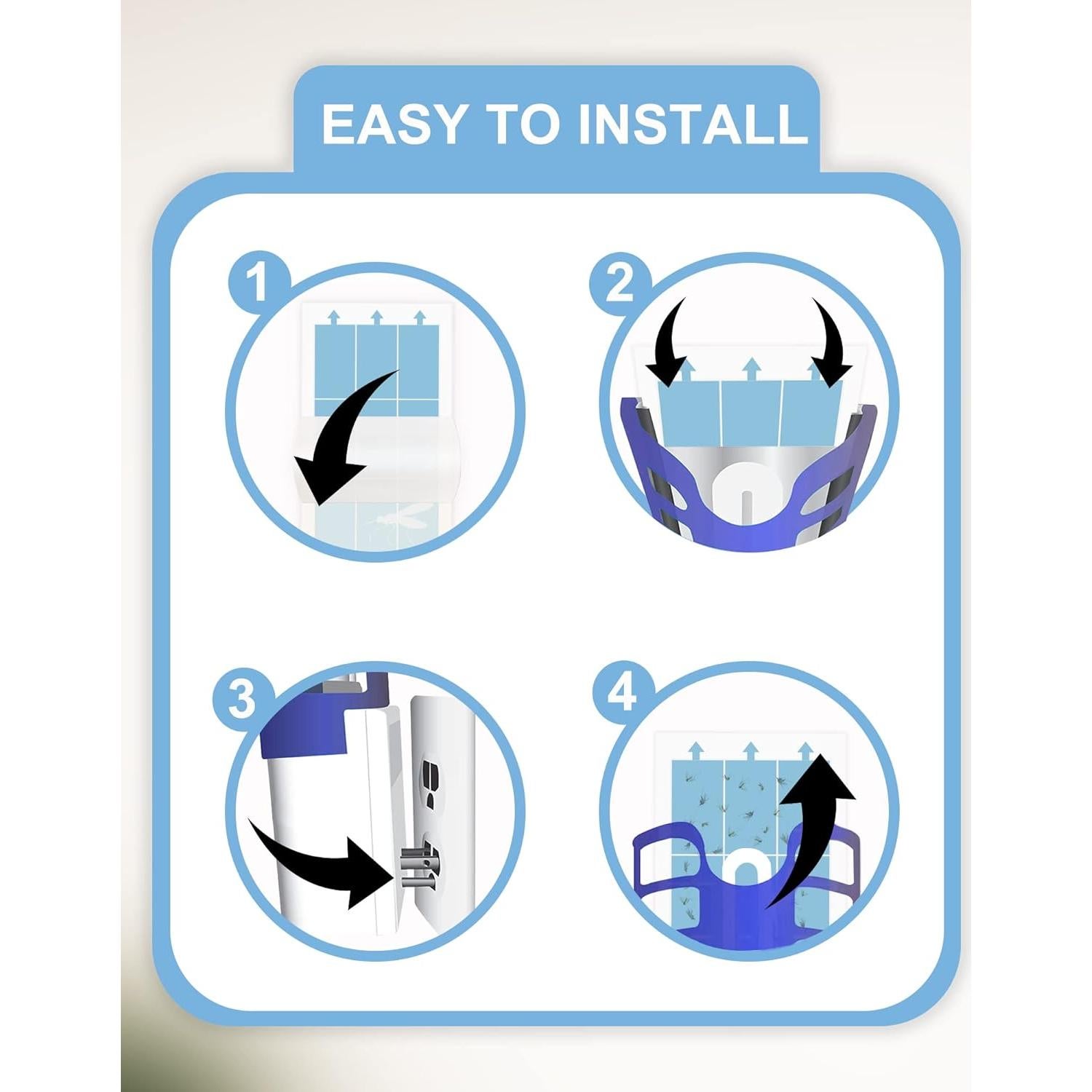 EASY TO INSTALL

1

2

3

4