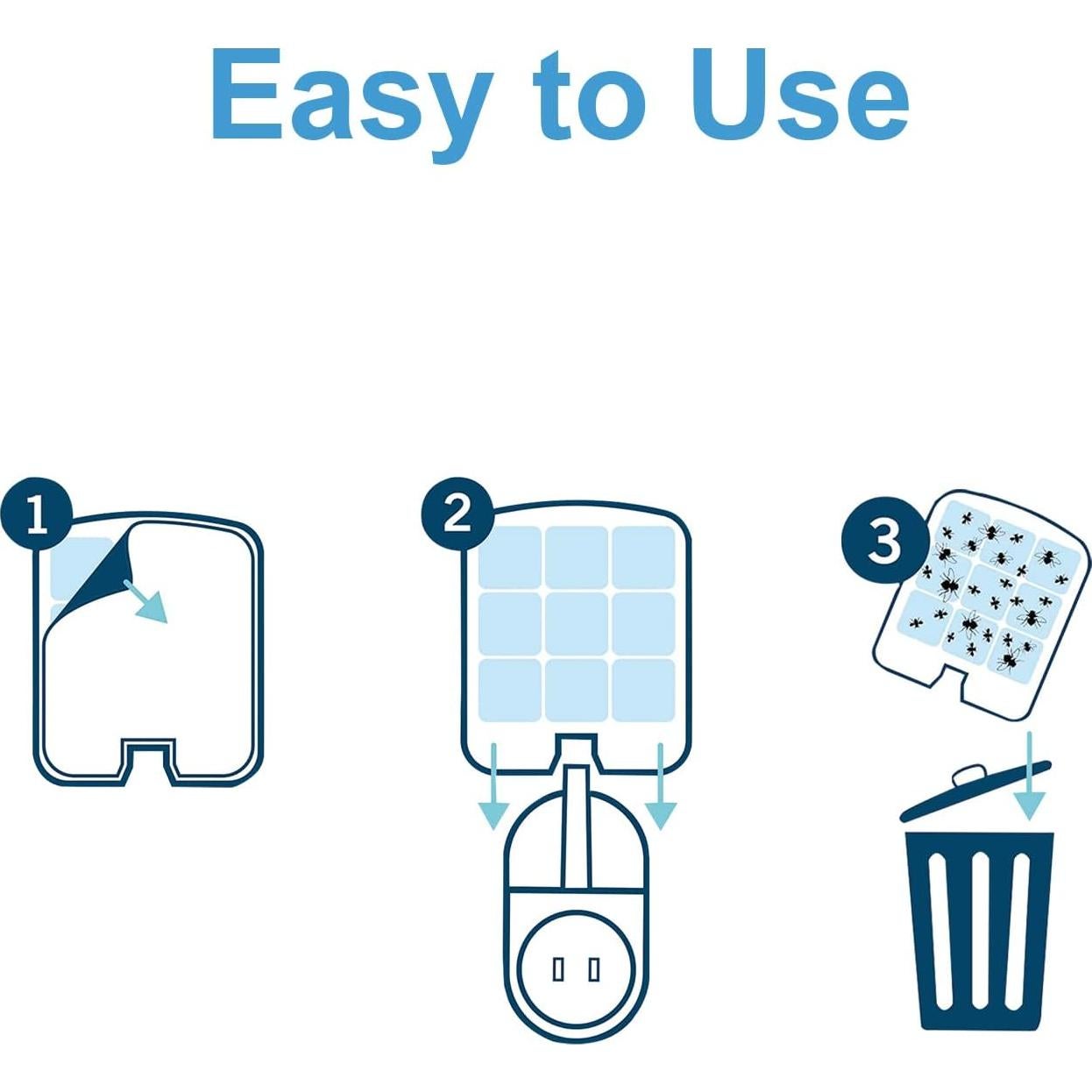 Easy to Use

1

2

3