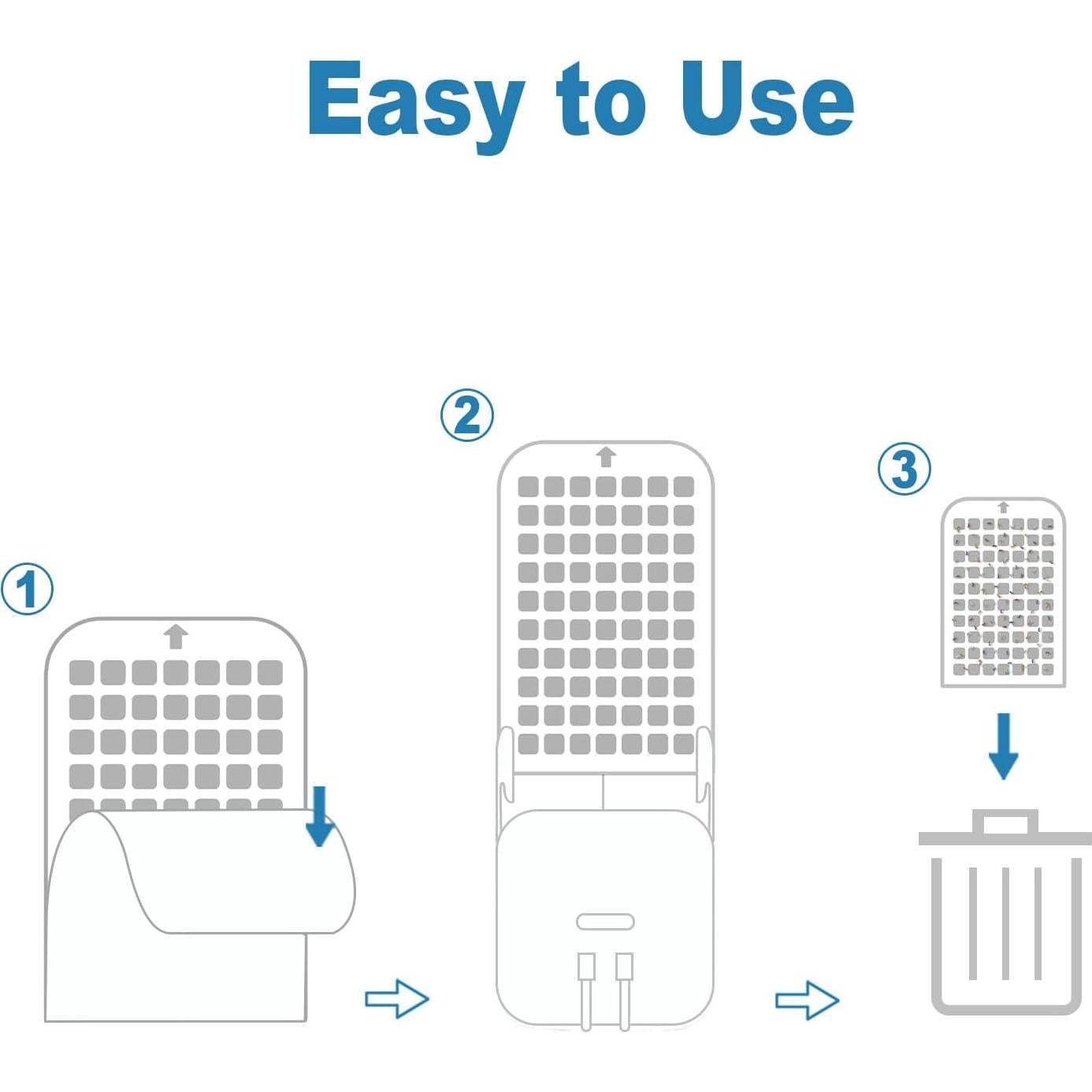 Easy to Use

①

②

③