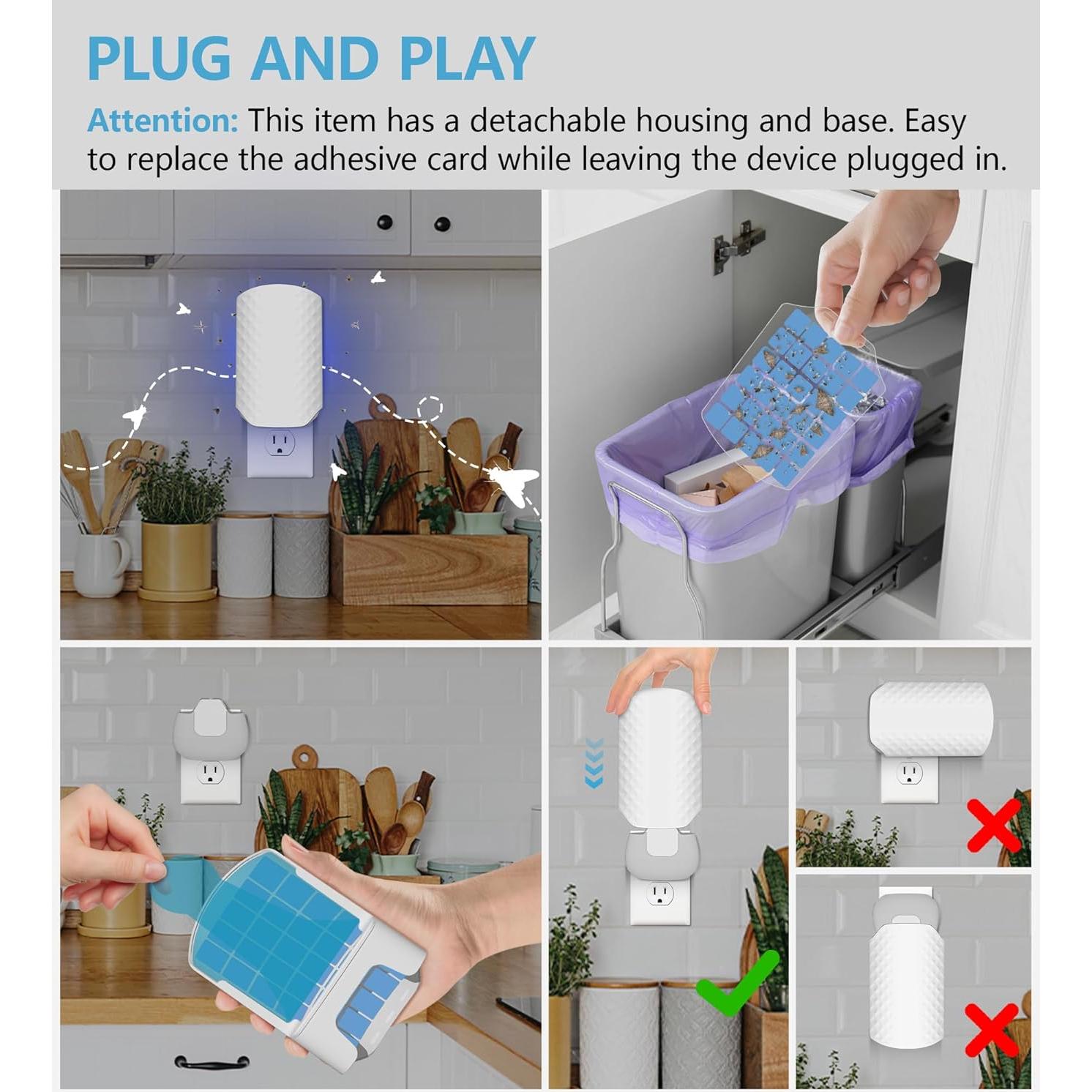 PLUG AND PLAY

Attention: This item has a detachable housing and base. Easy to replace the adhesive card while leaving the device plugged in.