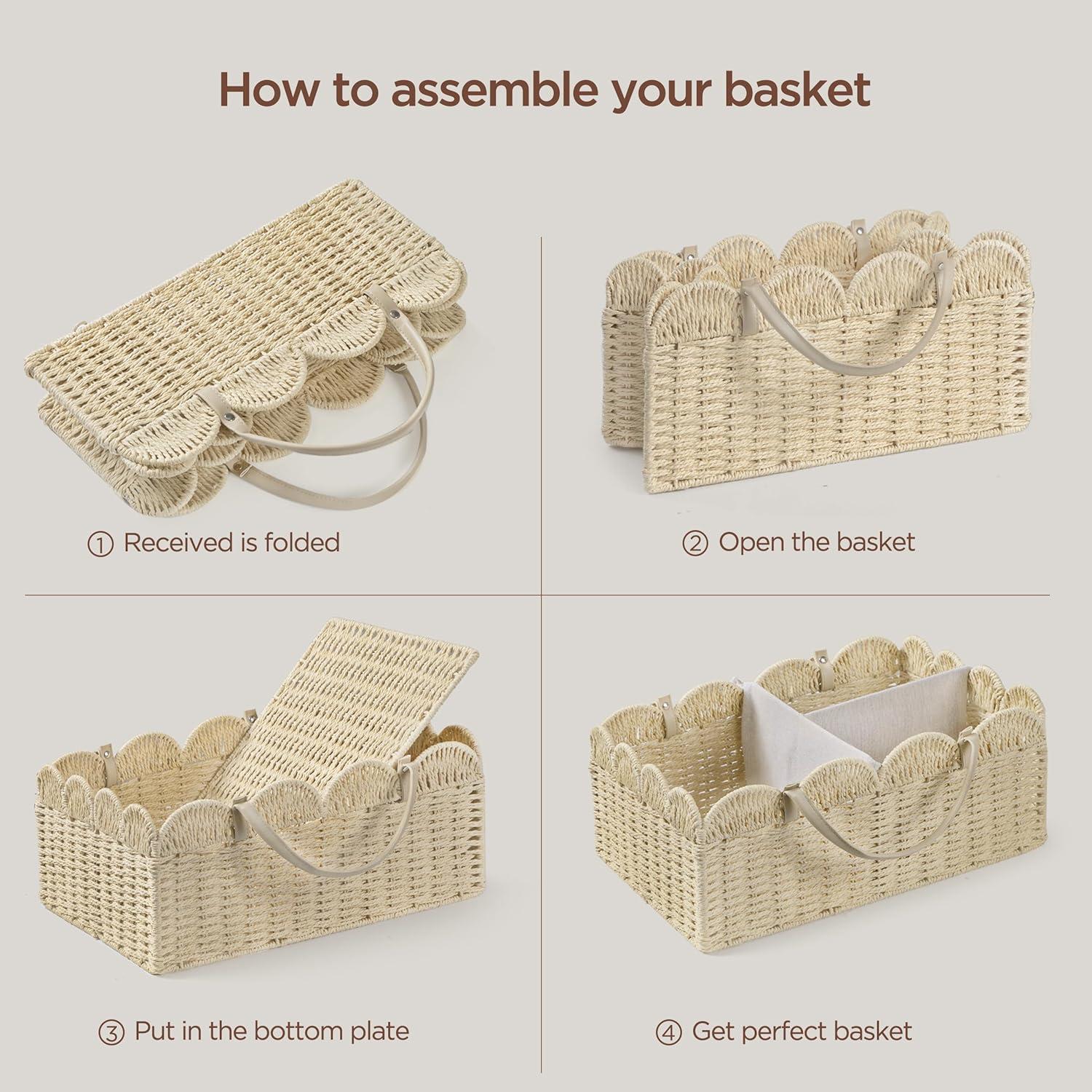 How to assemble your basket

① Received is folded

② Open the basket

③ Put in the bottom plate

④ Get perfect basket