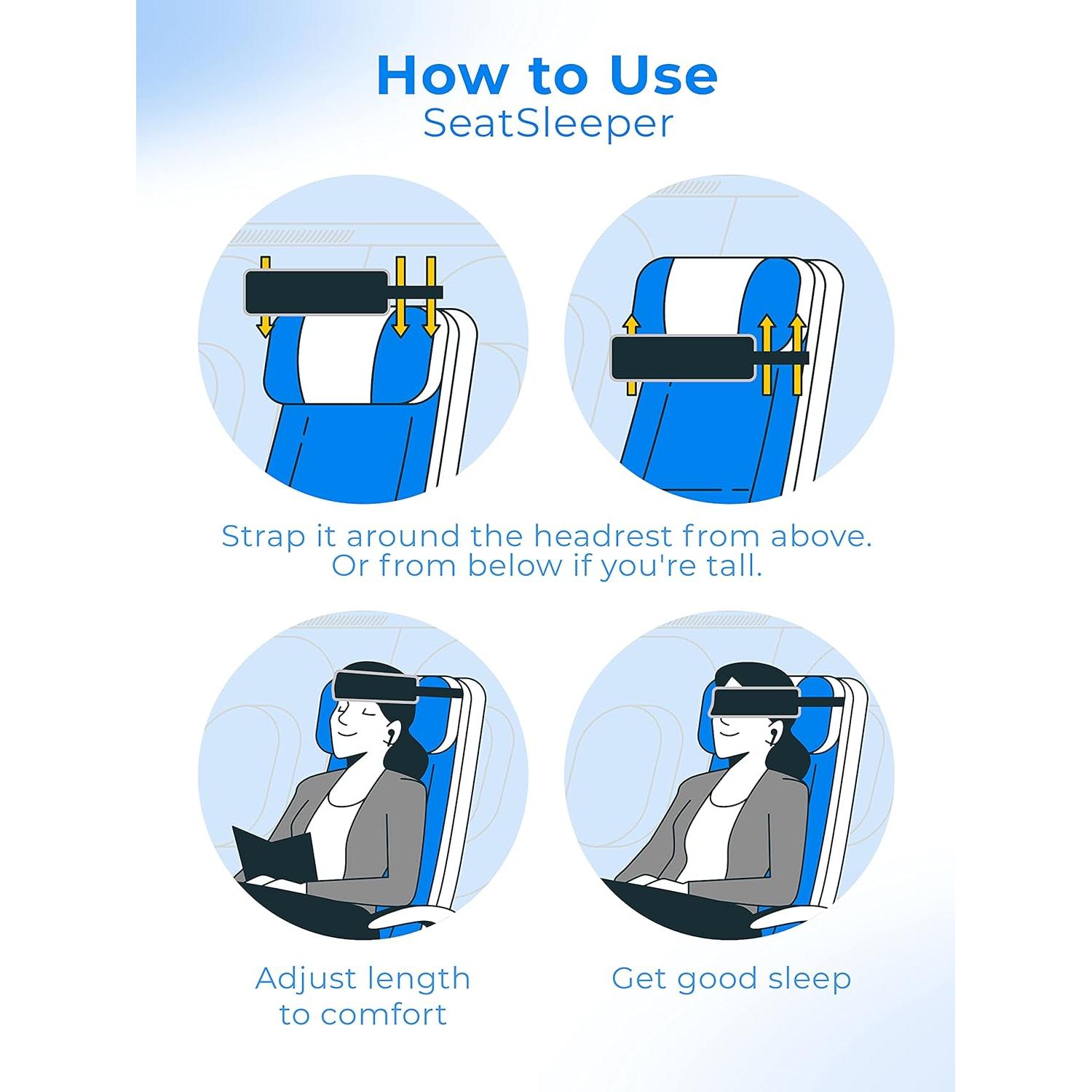 How to Use
SeatSleeper

Strap it around the headrest from above.
Or from below if you're tall.

Adjust length
to comfort

Get good sleep