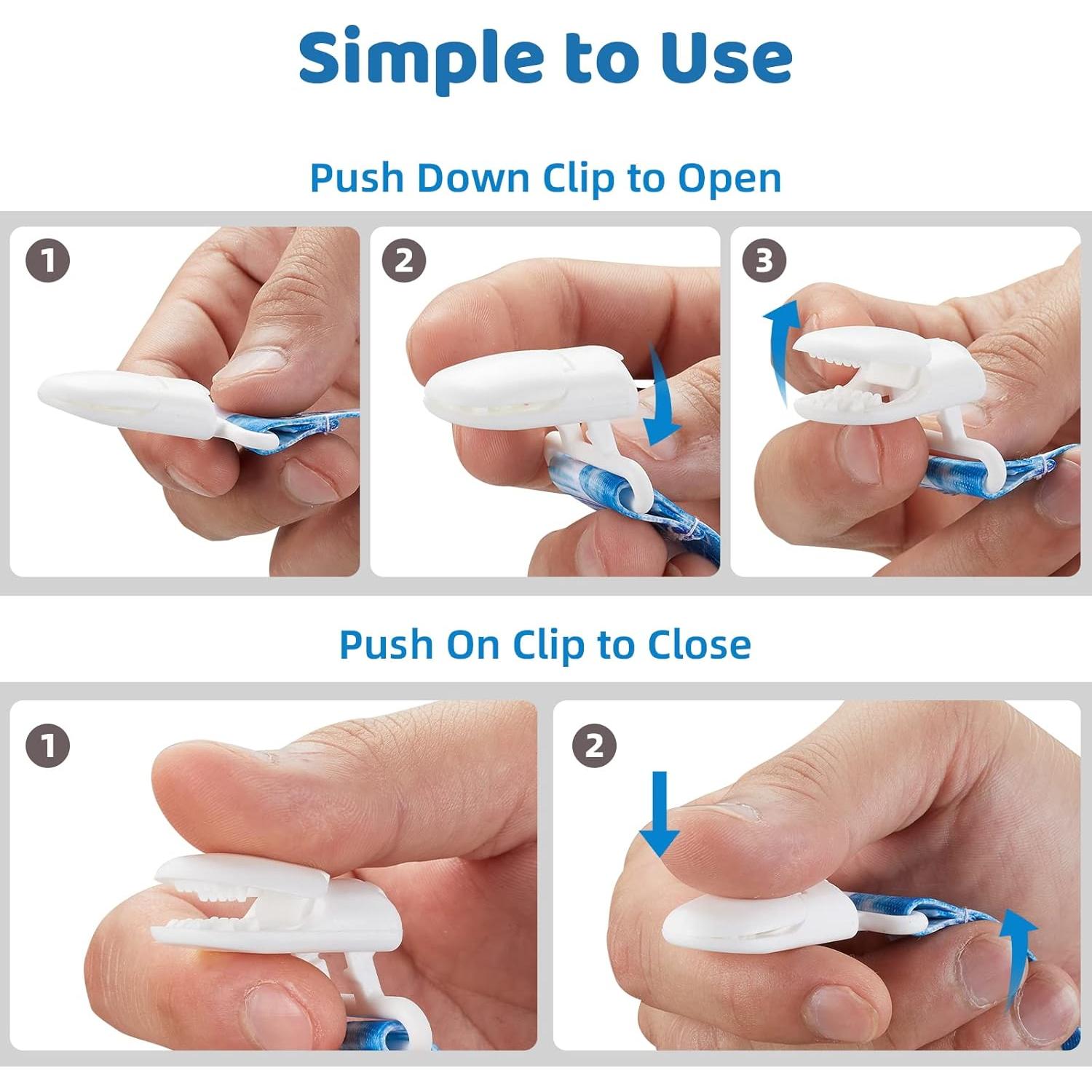 Simple to Use

Push Down Clip to Open

1

2

3

Push On Clip to Close

1

2