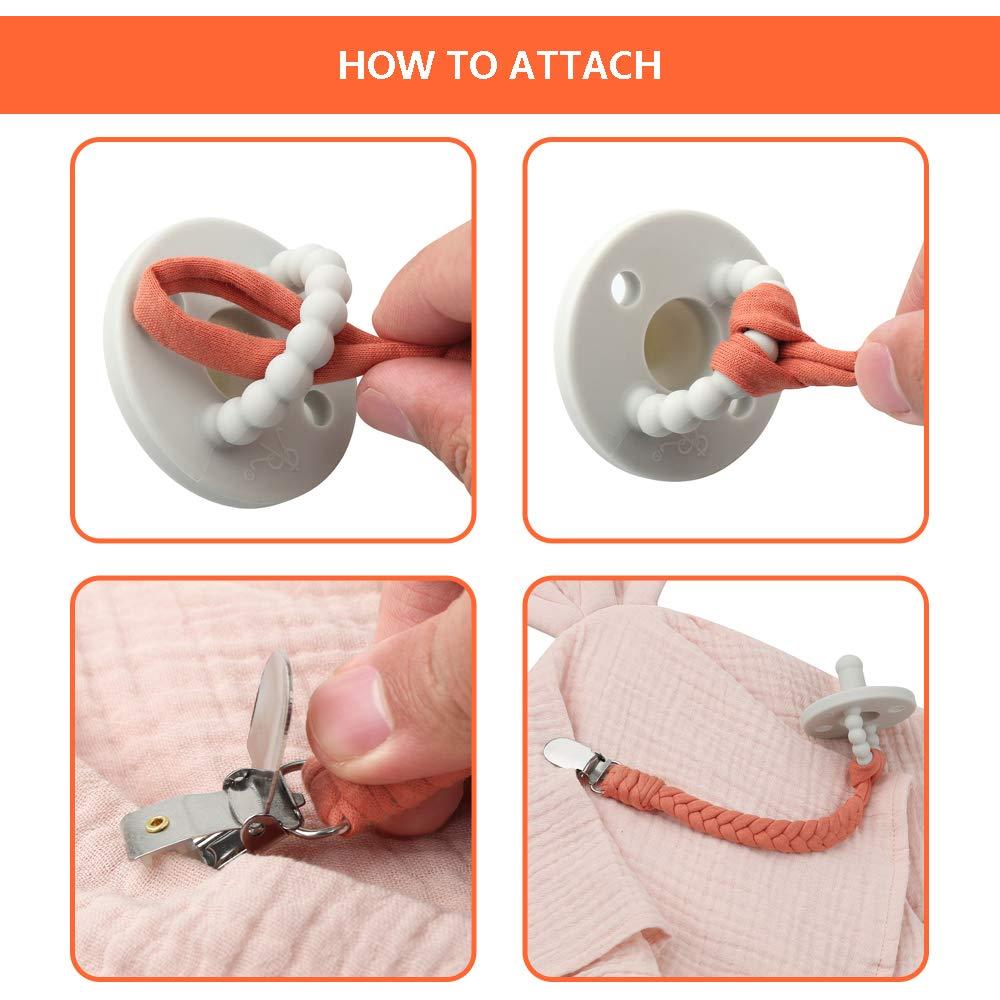 HOW TO ATTACH