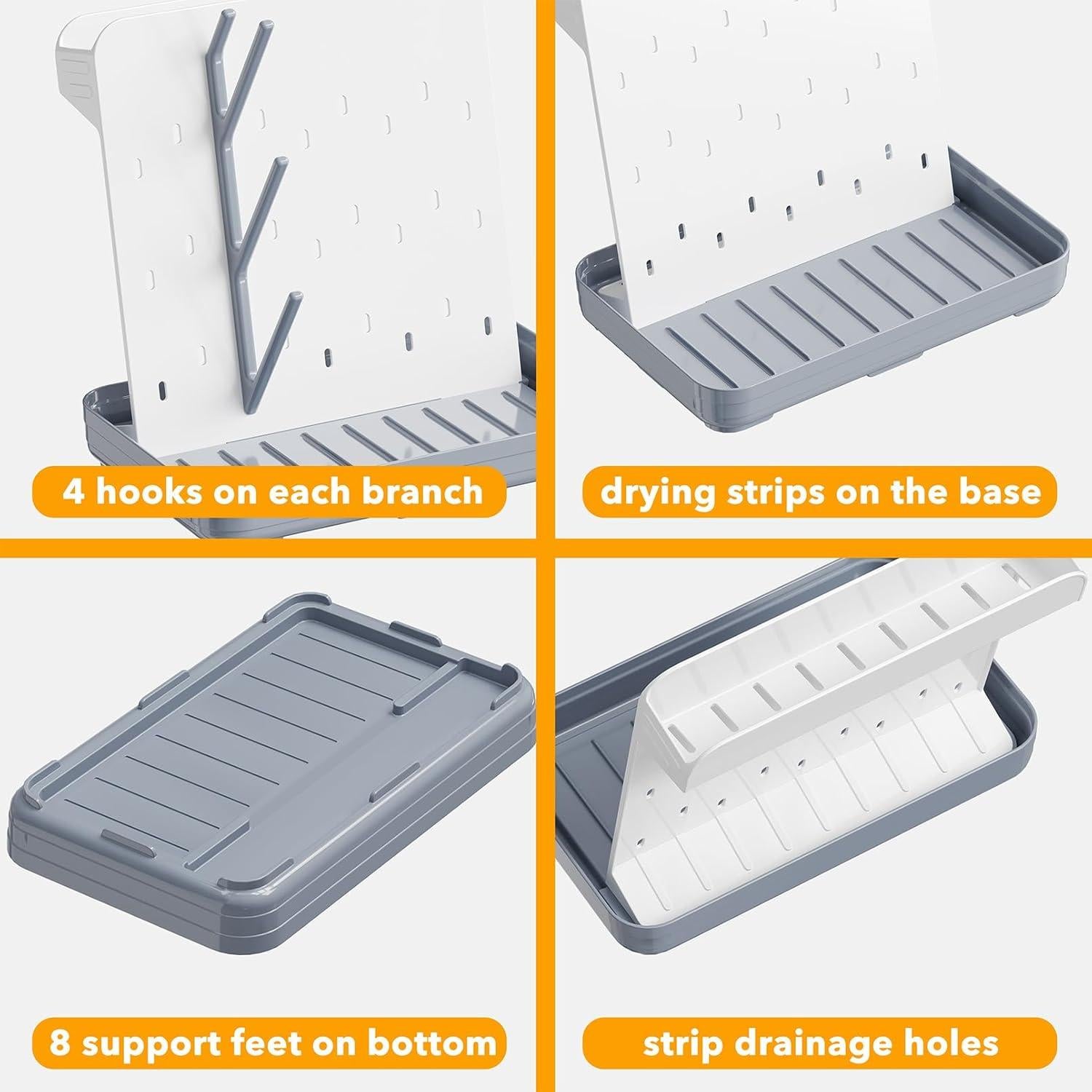 4 hooks on each branch

drying strips on the base

8 support feet on bottom

strip drainage holes