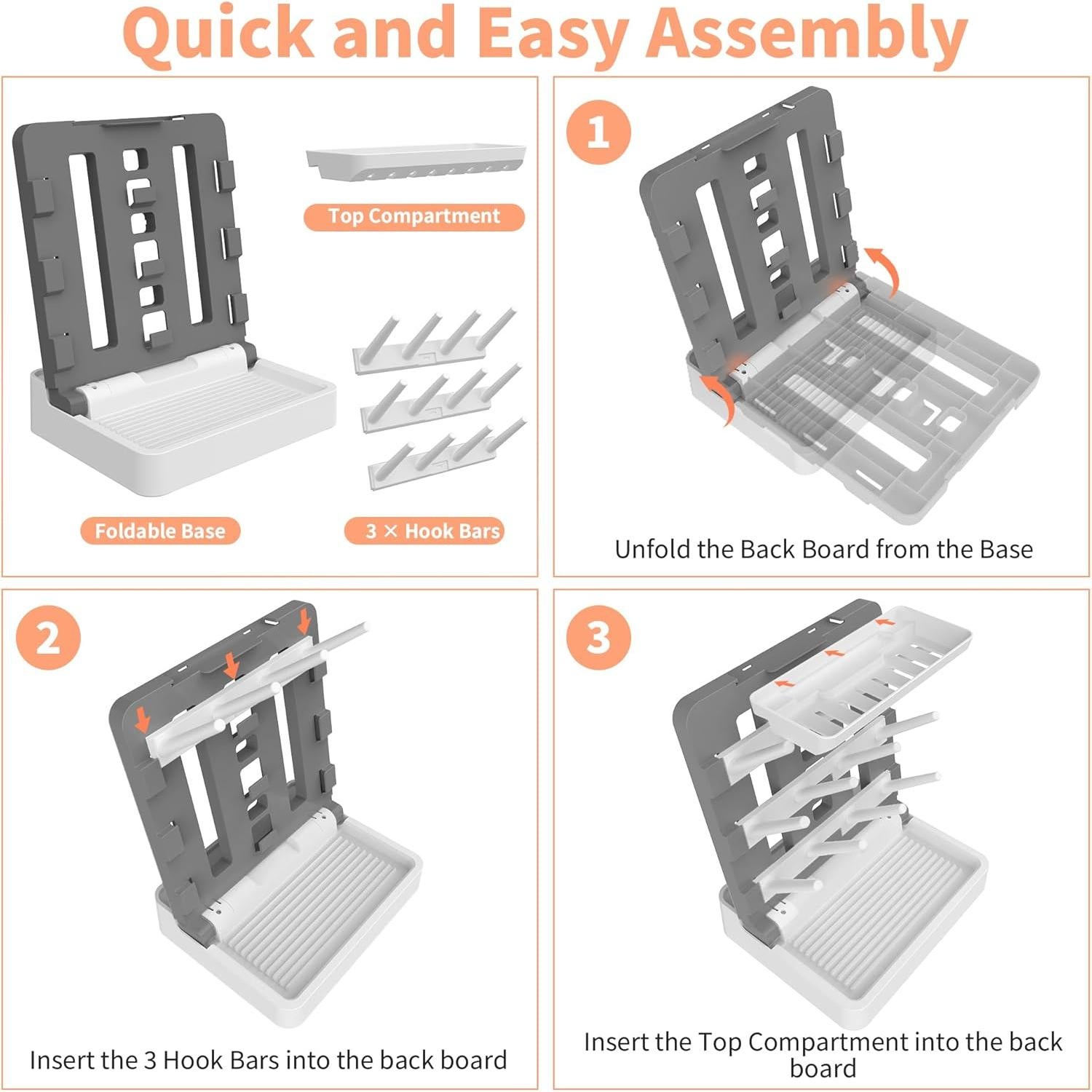 Quick and Easy Assembly

Top Compartment

Foldable Base

3 × Hook Bars

1

Unfold the Back Board from the Base

2

Insert the 3 Hook Bars into the back board

3

Insert the Top Compartment into the back board