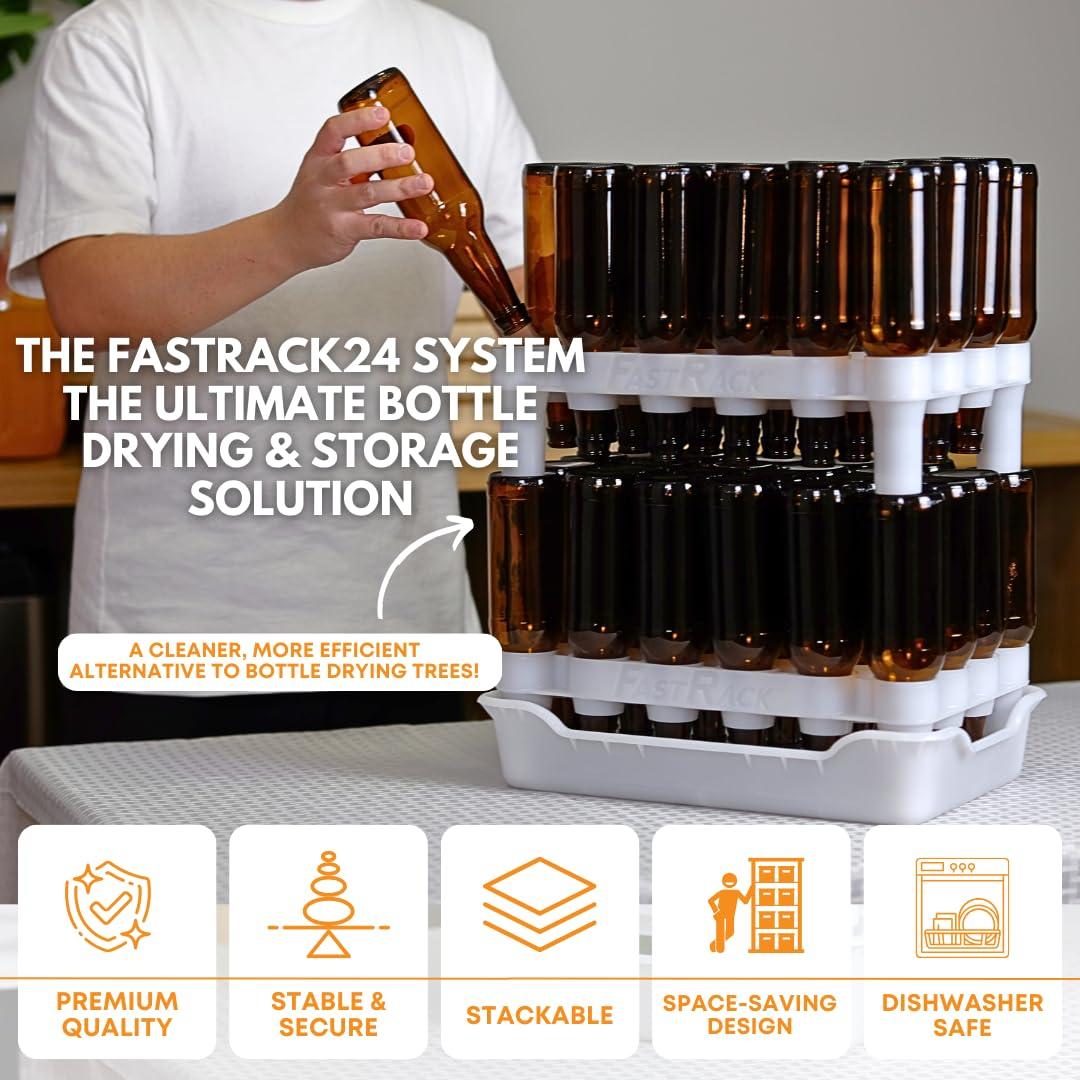 THE FASTRACK24 SYSTEM
THE ULTIMATE BOTTLE
DRYING & STORAGE
SOLUTION

FASTRACK

A CLEANER, MORE EFFICIENT
ALTERNATIVE TO BOTTLE DRYING TREES!

FASTRACK

PREMIUM QUALITY

STABLE & SECURE

STACKABLE

SPACE-SAVING DESIGN

DISHWASHER SAFE