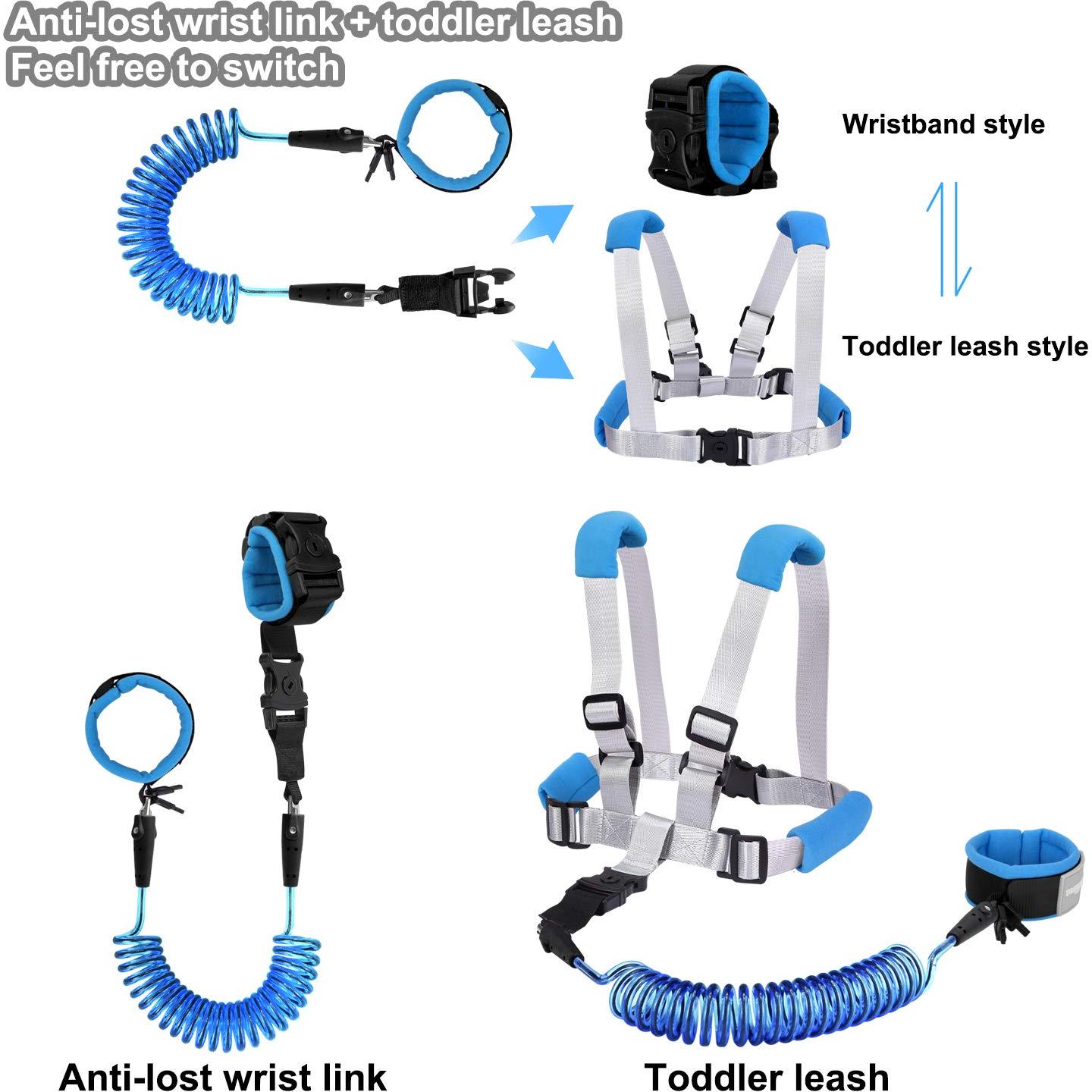 Anti-lost wrist link + toddler leash
Feel free to switch

Wristband style

Toddler leash style

Anti-lost wrist link

Toddler leash