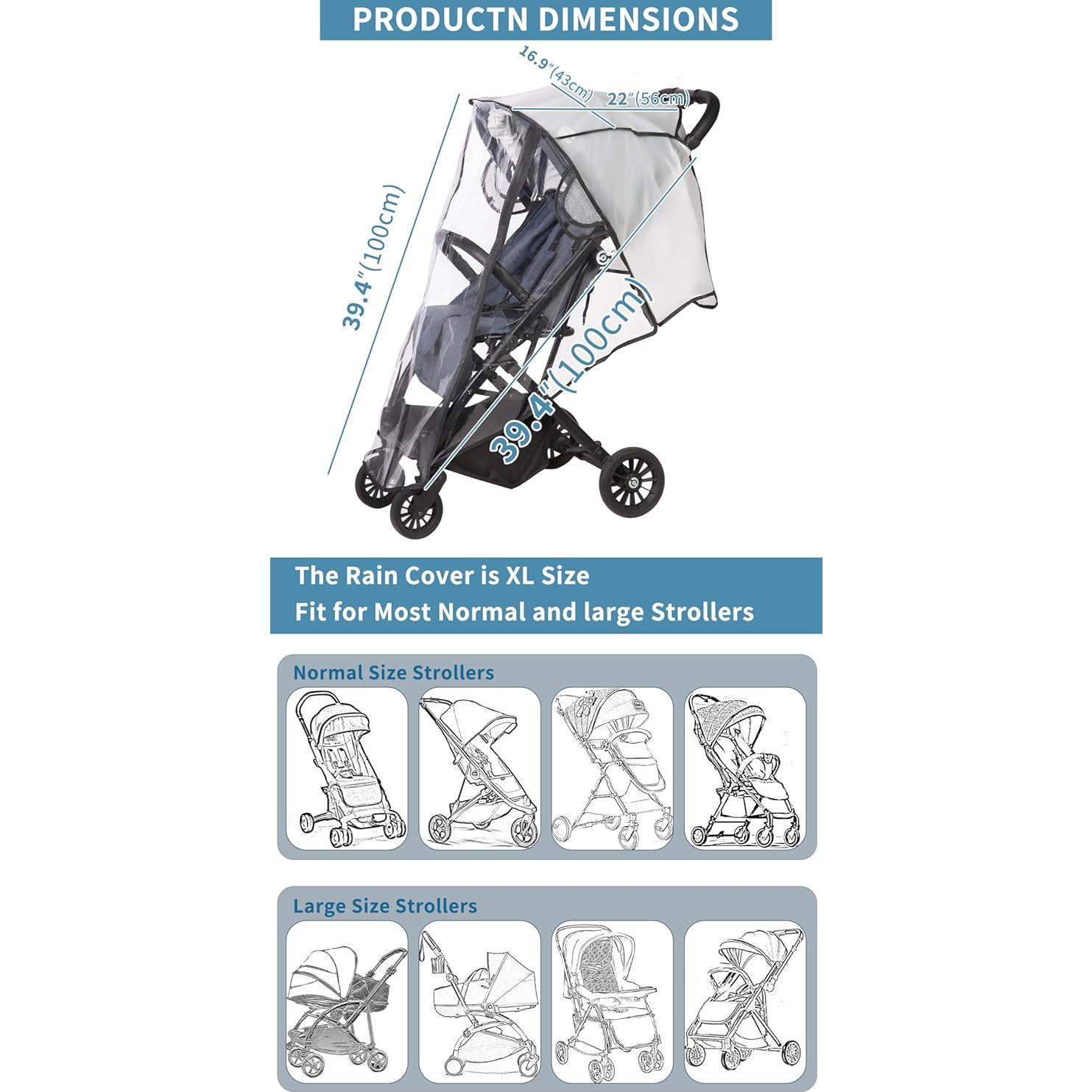 PRODUCTN DIMENSIONS

16.9"(43cm)

22"(56cm)

39.4"(100cm)

39.4"(100cm)

The Rain Cover is XL Size
Fit for Most Normal and large Strollers

Normal Size Strollers

Large Size Strollers