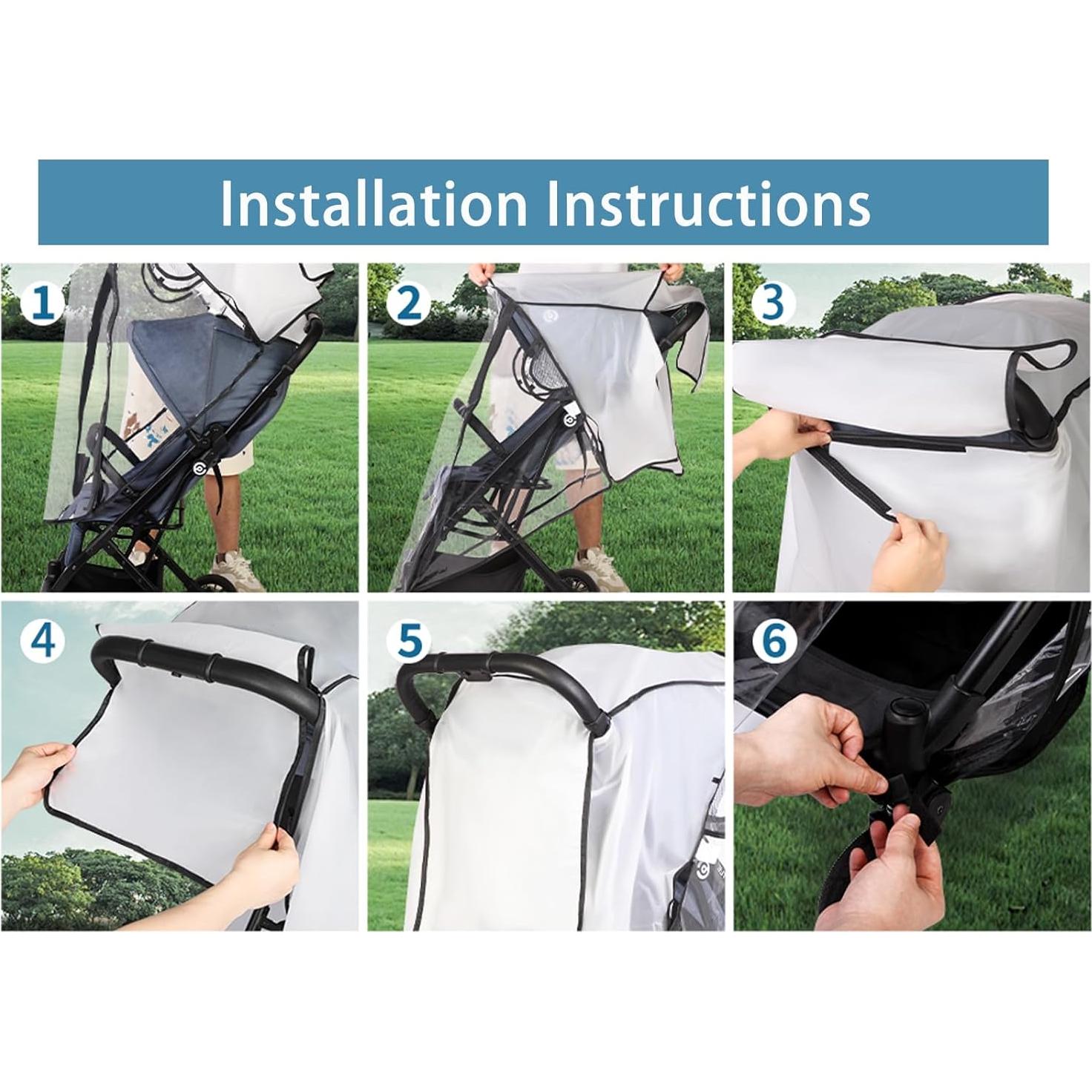 Installation Instructions

1

2

3

4

5

6