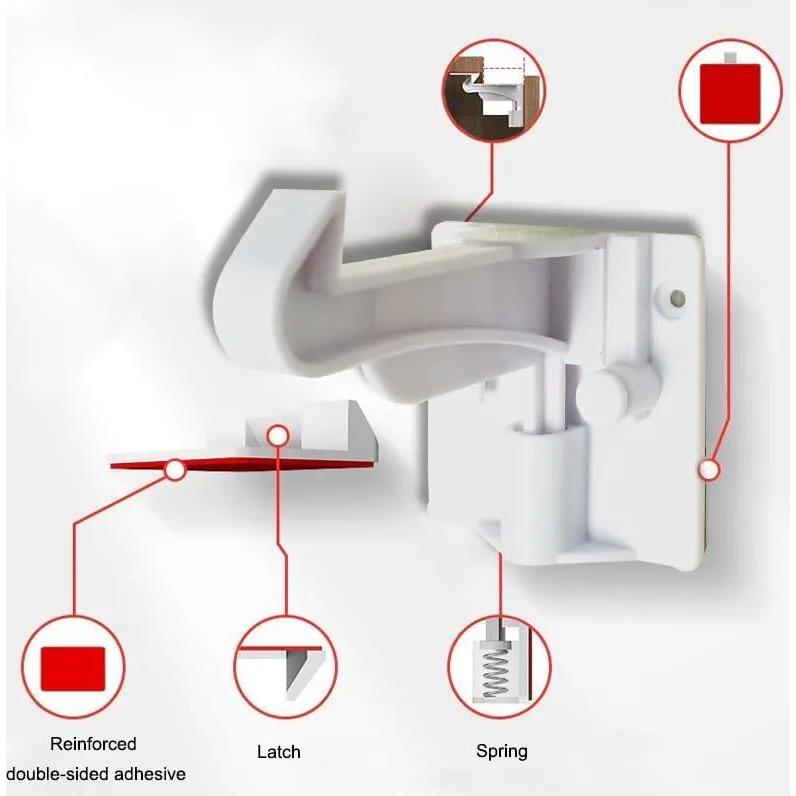 Reinforced double-sided adhesive

Latch

Spring