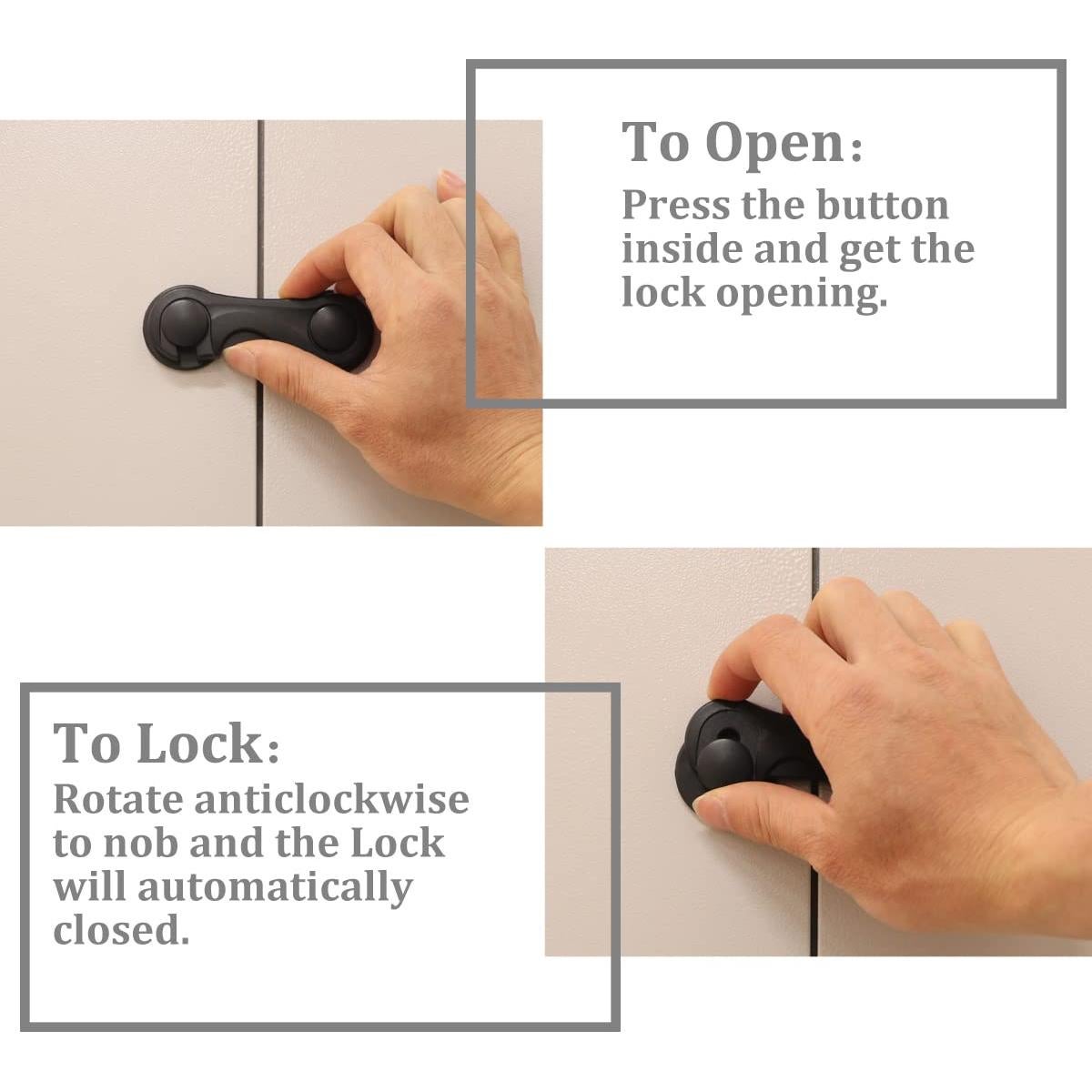 To Open：
Press the button inside and get the lock opening.

To Lock:
Rotate anticlockwise to nob and the Lock will automatically closed.