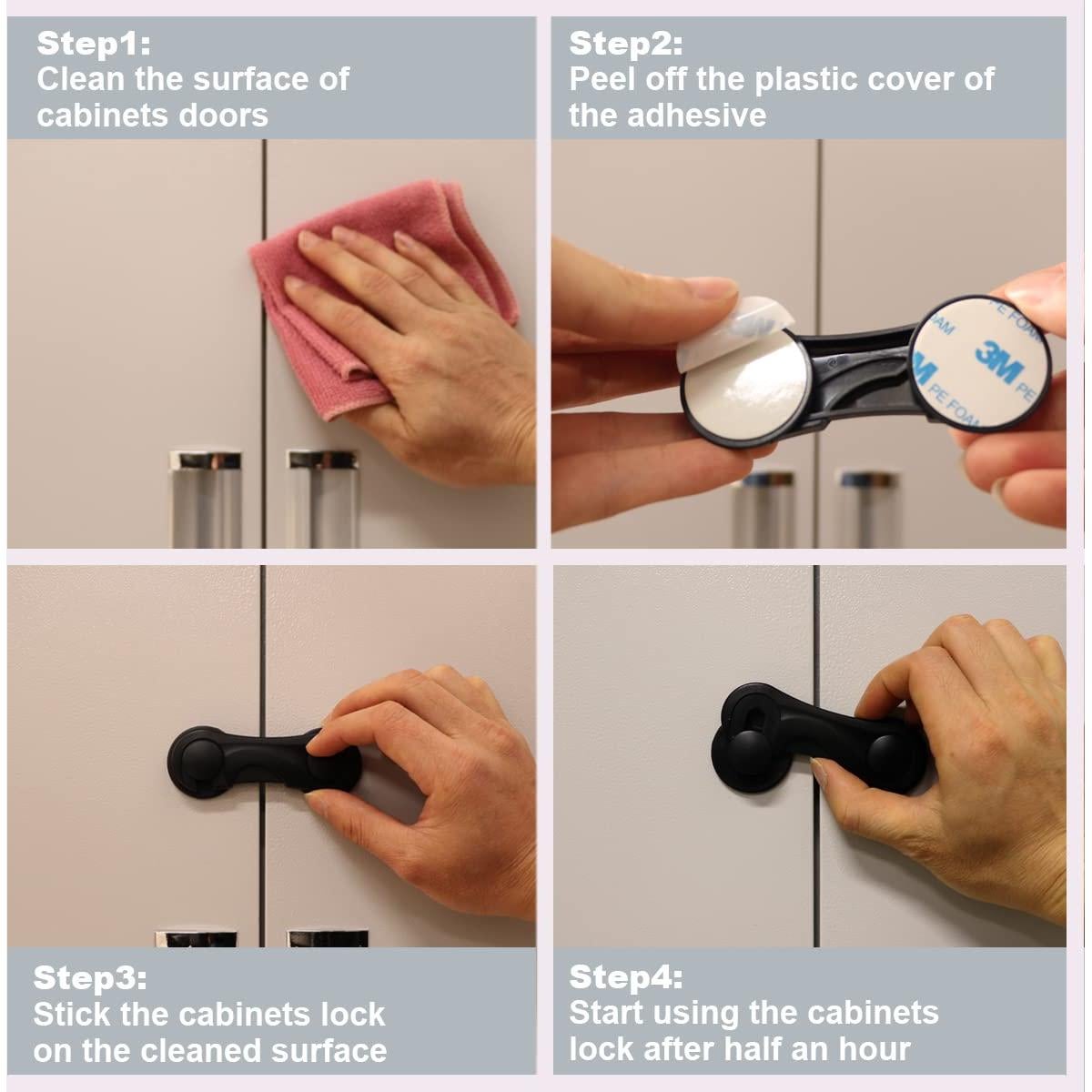 Step1:
Clean the surface of cabinets doors

Step2:
Peel off the plastic cover of the adhesive

3M
PE FOAM

Step3:
Stick the cabinets lock on the cleaned surface

Step4:
Start using the cabinets lock after half an hour