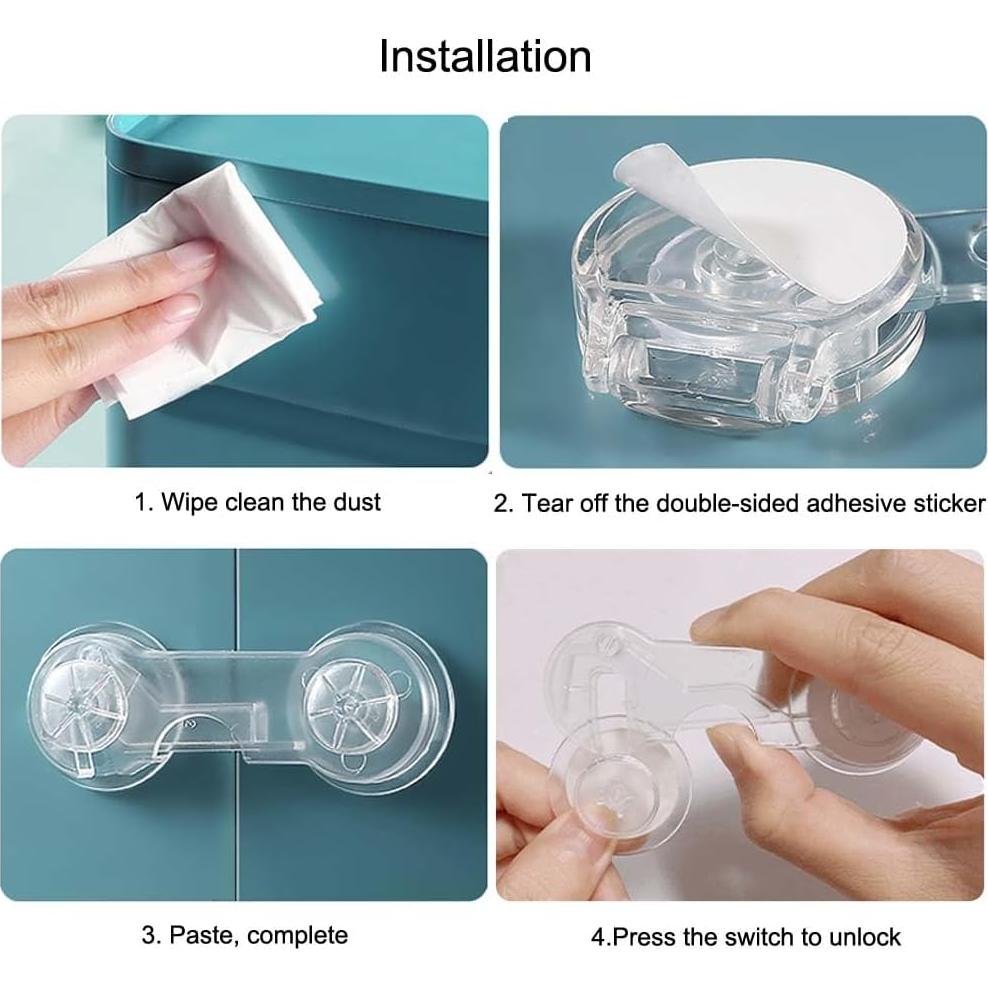 Installation

1. Wipe clean the dust

2. Tear off the double-sided adhesive sticker

3. Paste, complete

4.Press the switch to unlock