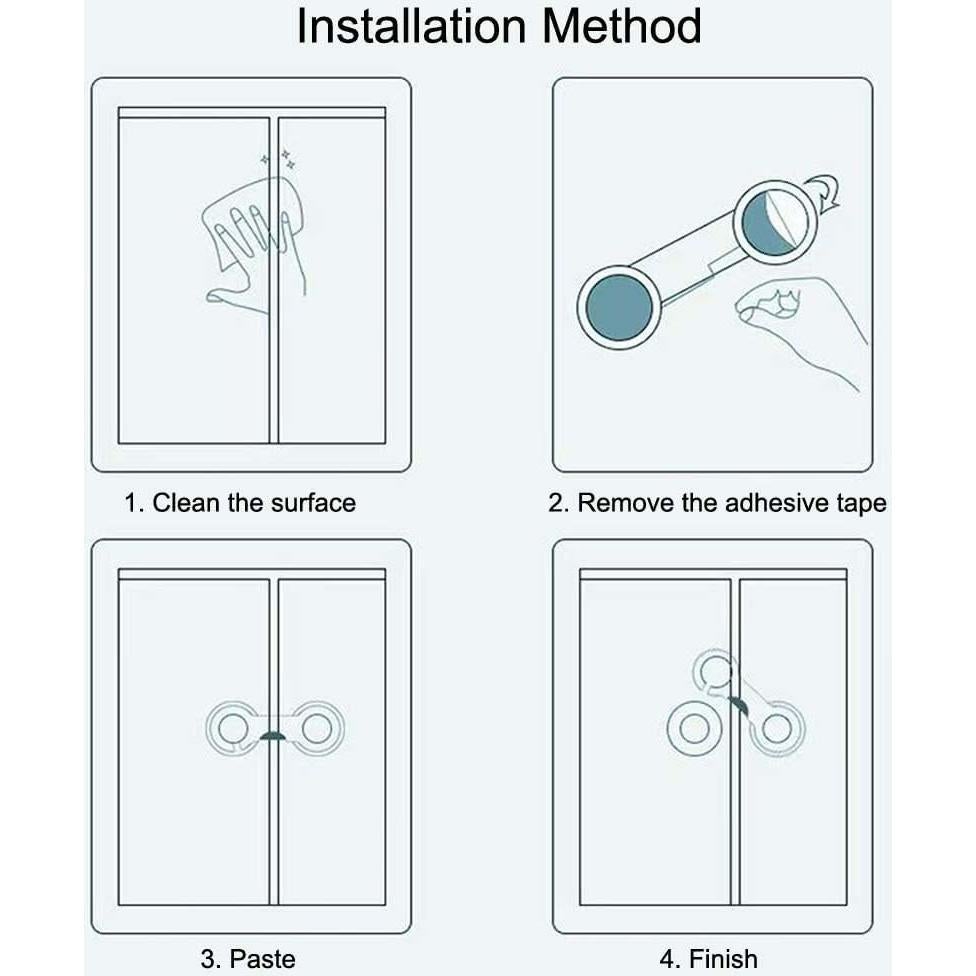 Installation Method

1. Clean the surface

2. Remove the adhesive tape

3. Paste

4. Finish