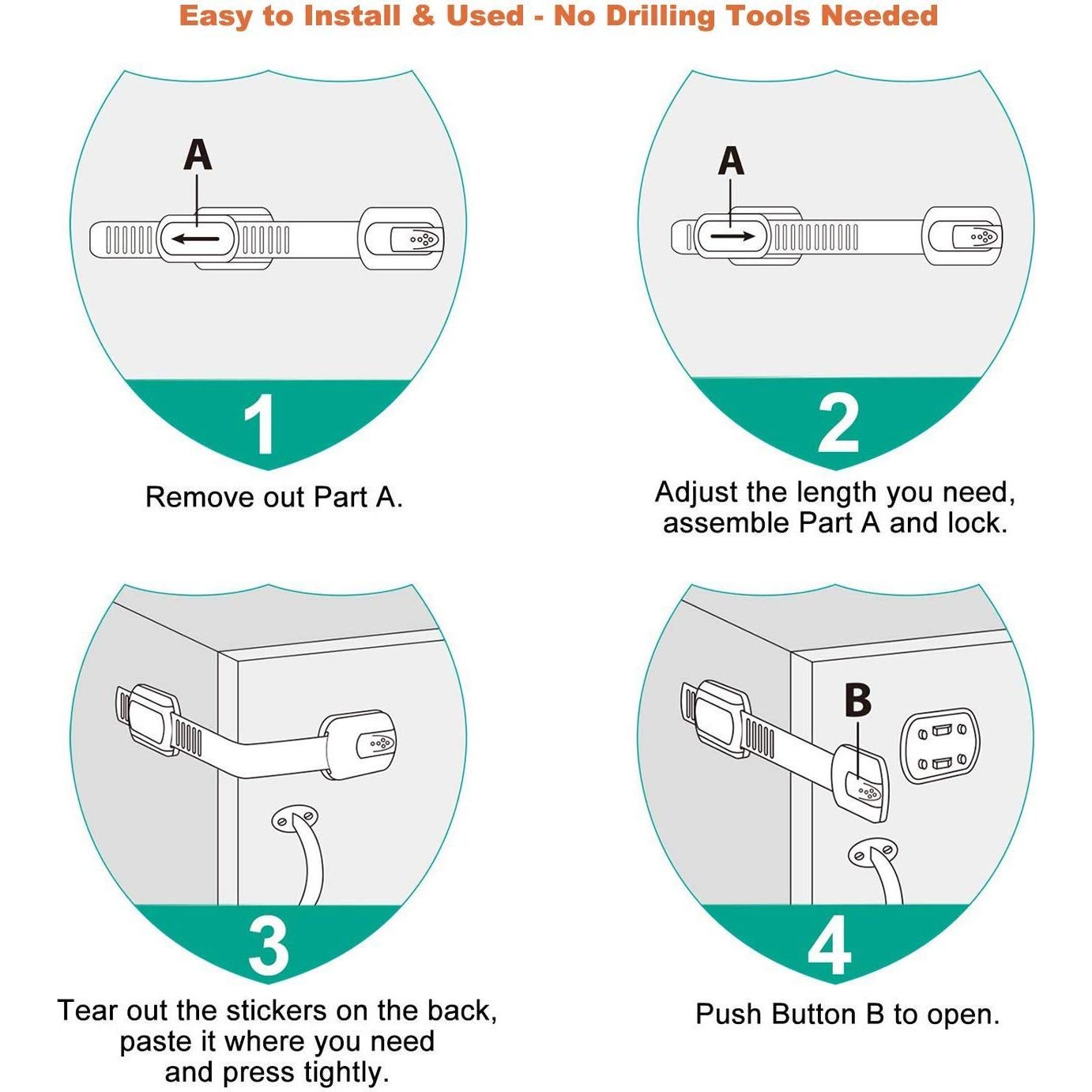 Easy to Install & Used - No Drilling Tools Needed

A

1

Remove out Part A.

A

2

Adjust the length you need, assemble Part A and lock.

3

Tear out the stickers on the back, paste it where you need and press tightly.

B

4

Push Button B to open.