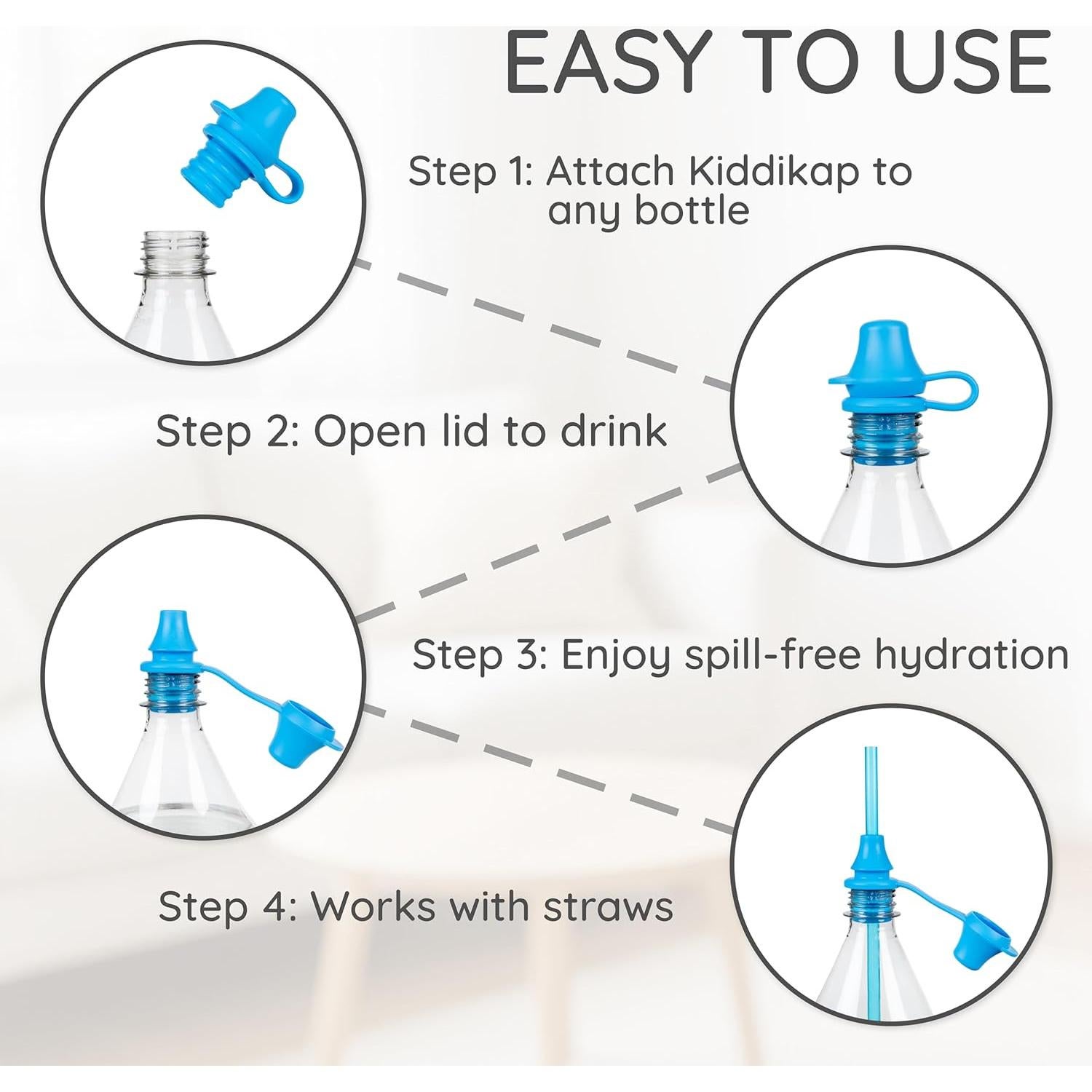 EASY TO USE

Step 1: Attach Kiddikap to any bottle

Step 2: Open lid to drink

Step 3: Enjoy spill-free hydration

Step 4: Works with straws