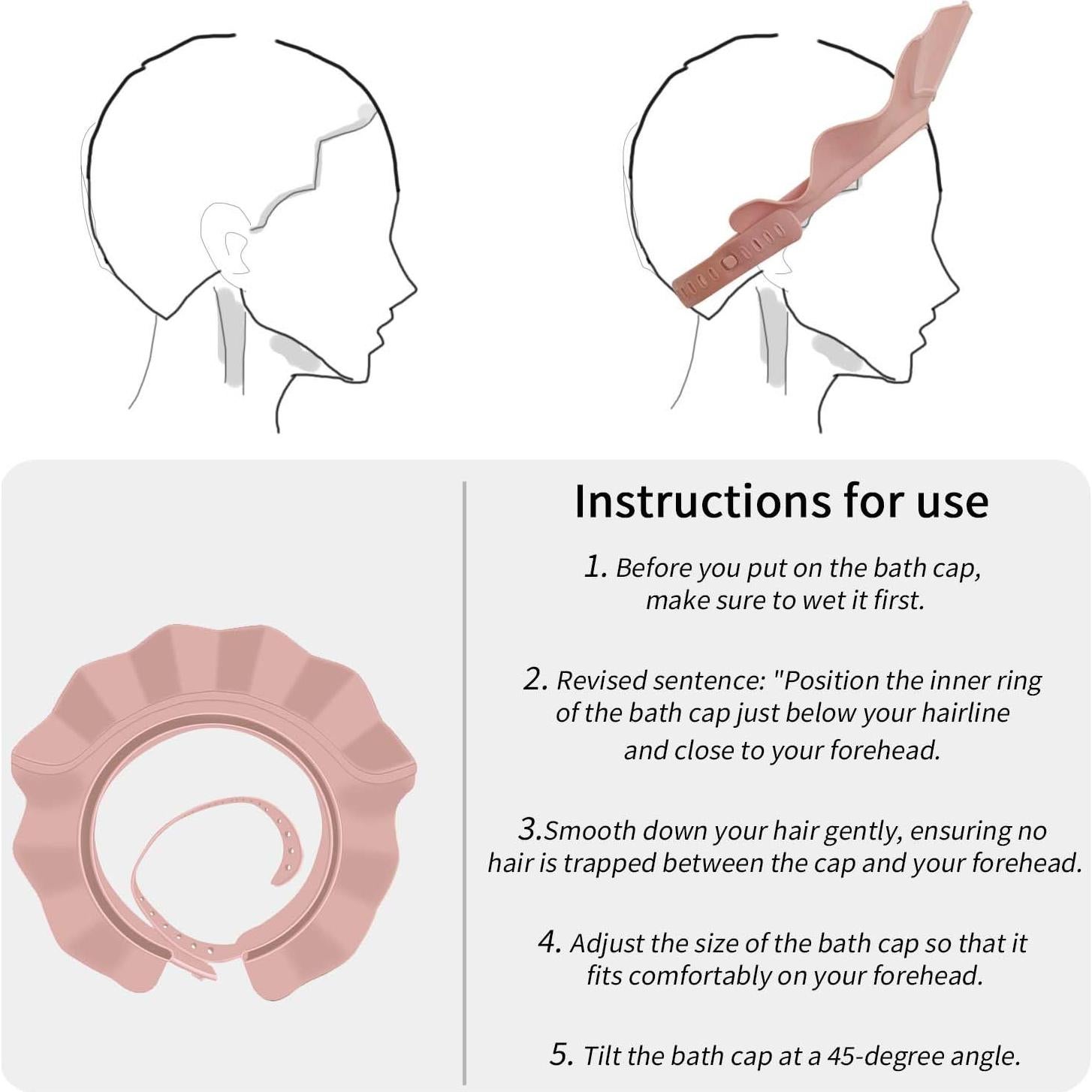 Instructions for use

1. Before you put on the bath cap, make sure to wet it first.

2. Revised sentence: "Position the inner ring of the bath cap just below your hairline and close to your forehead.

3.Smooth down your hair gently, ensuring no hair is trapped between the cap and your forehead.

4. Adjust the size of the bath cap so that it fits comfortably on your forehead.

5. Tilt the bath cap at a 45-degree angle.