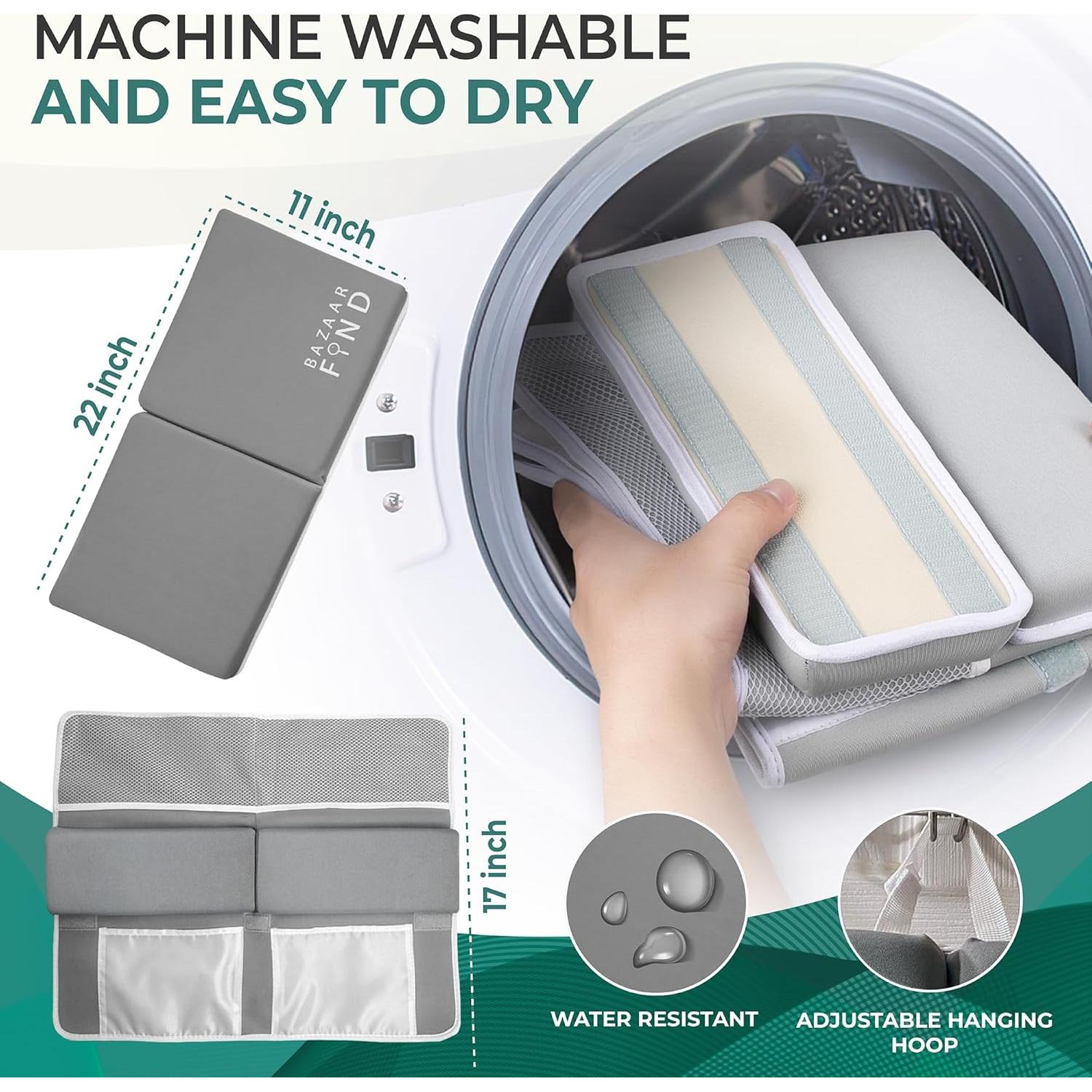 MACHINE WASHABLE
AND EASY TO DRY

11 inch

22 inch

BAZAAR
FIND

17 inch

WATER RESISTANT

ADJUSTABLE HANGING HOOP