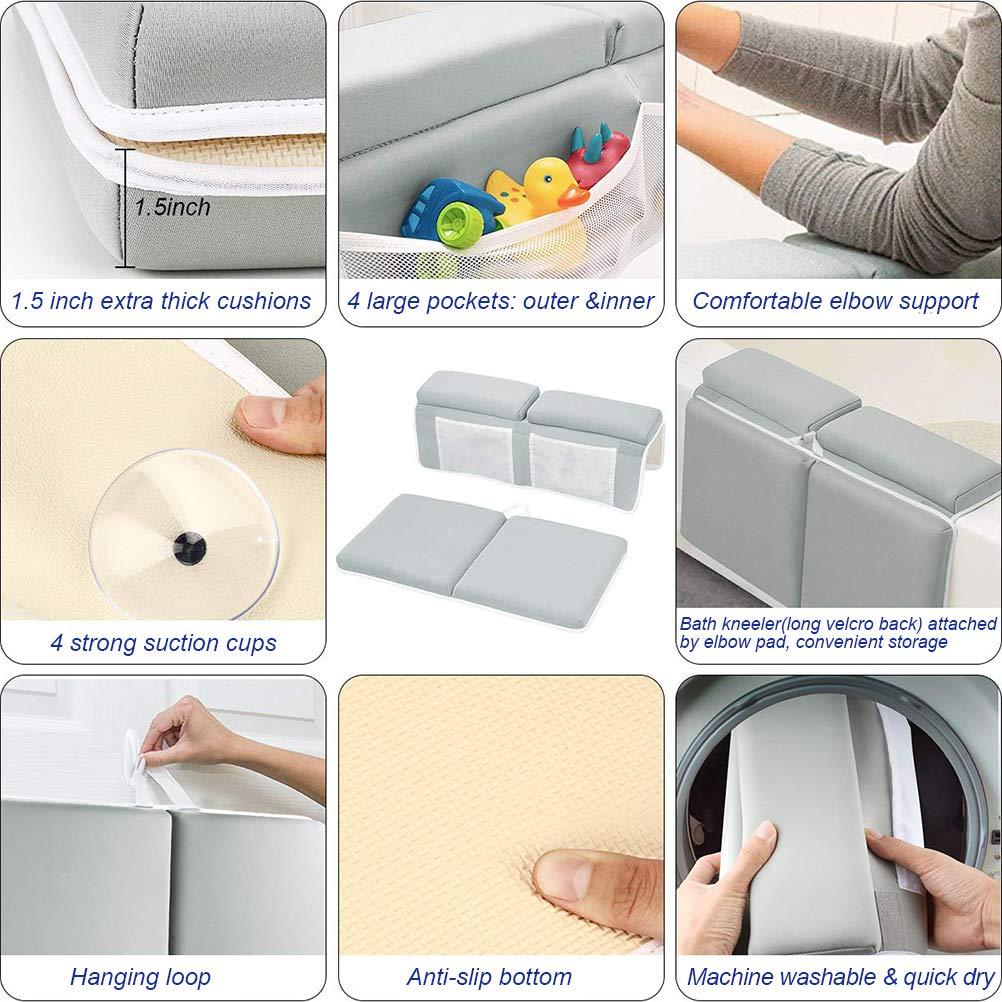 1.5inch

1.5 inch extra thick cushions

4 large pockets: outer &inner

Comfortable elbow support

4 strong suction cups

Bath kneeler(long velcro back) attached by elbow pad, convenient storage

Hanging loop

Anti-slip bottom

Machine washable & quick dry