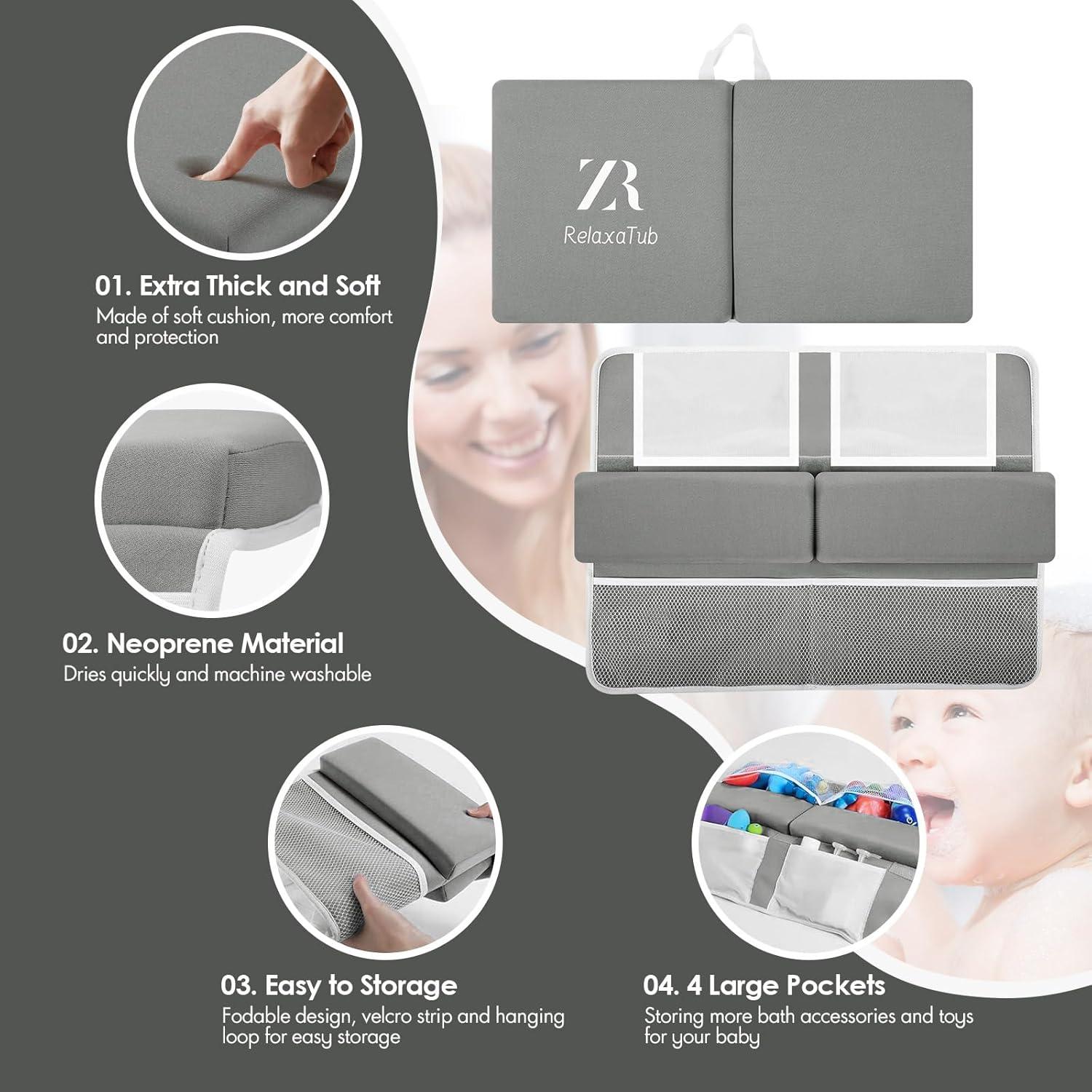 ZR
RelaxaTub

01. Extra Thick and Soft
Made of soft cushion, more comfort and protection

02. Neoprene Material
Dries quickly and machine washable

03. Easy to Storage
Fodable design, velcro strip and hanging loop for easy storage

04. 4 Large Pockets
Storing more bath accessories and toys for your baby