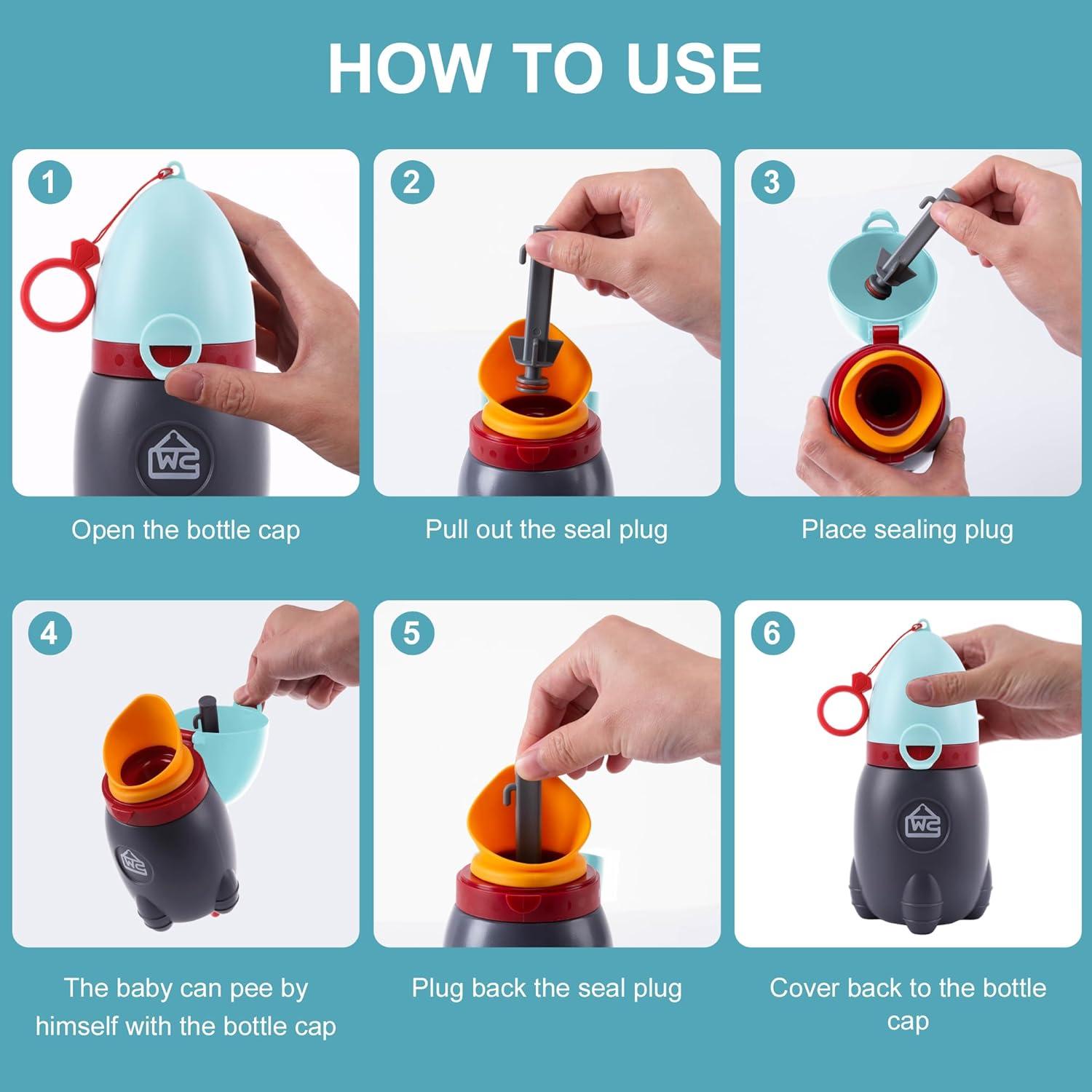 HOW TO USE

1

WC

Open the bottle cap

2

Pull out the seal plug

3

Place sealing plug

4

WC

The baby can pee by himself with the bottle cap

5

Plug back the seal plug

6

WC

Cover back to the bottle cap