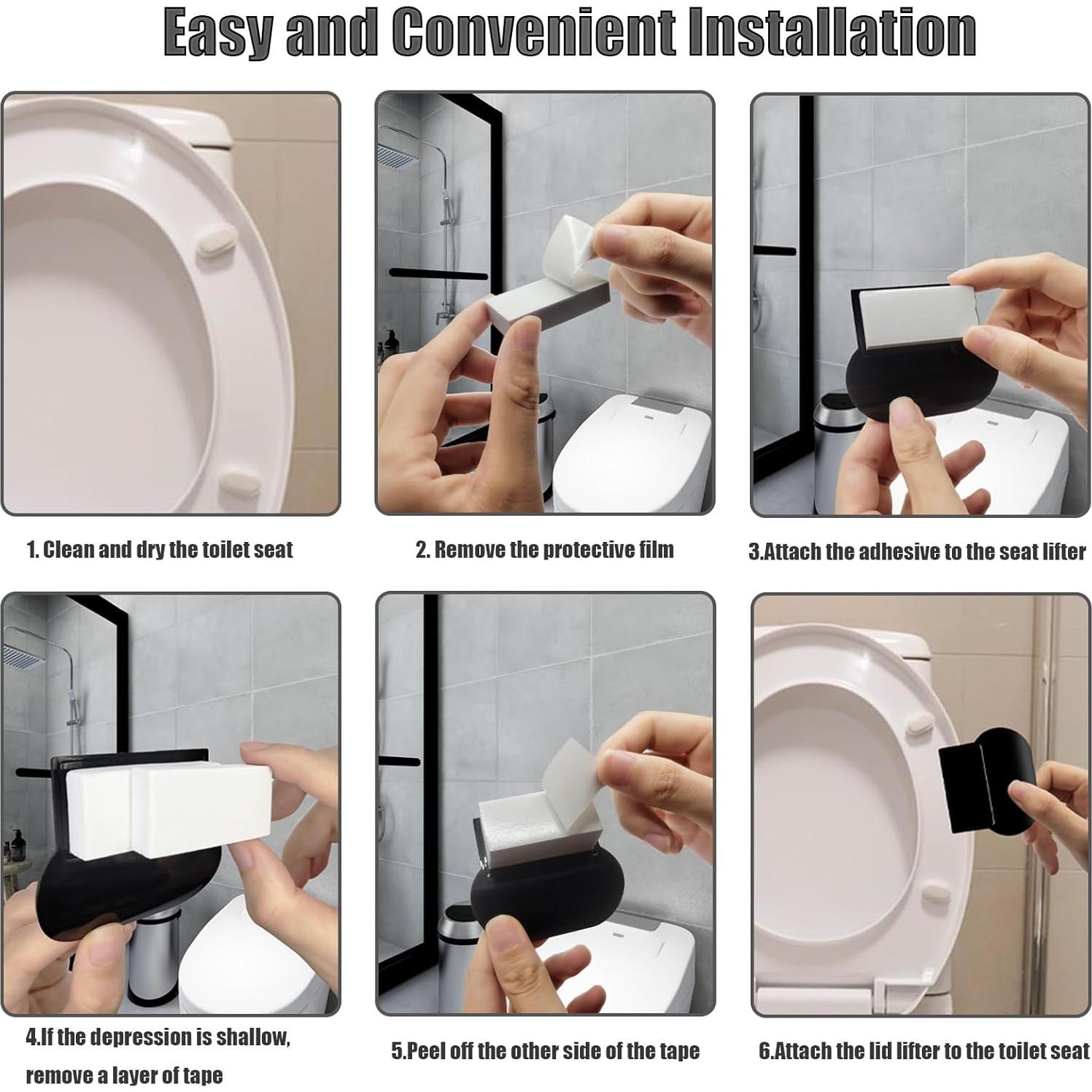 Easy and Convenient Installation

1. Clean and dry the toilet seat

2. Remove the protective film

3.Attach the adhesive to the seat lifter

4.If the depression is shallow, remove a layer of tape

5.Peel off the other side of the tape

6.Attach the lid lifter to the toilet seat