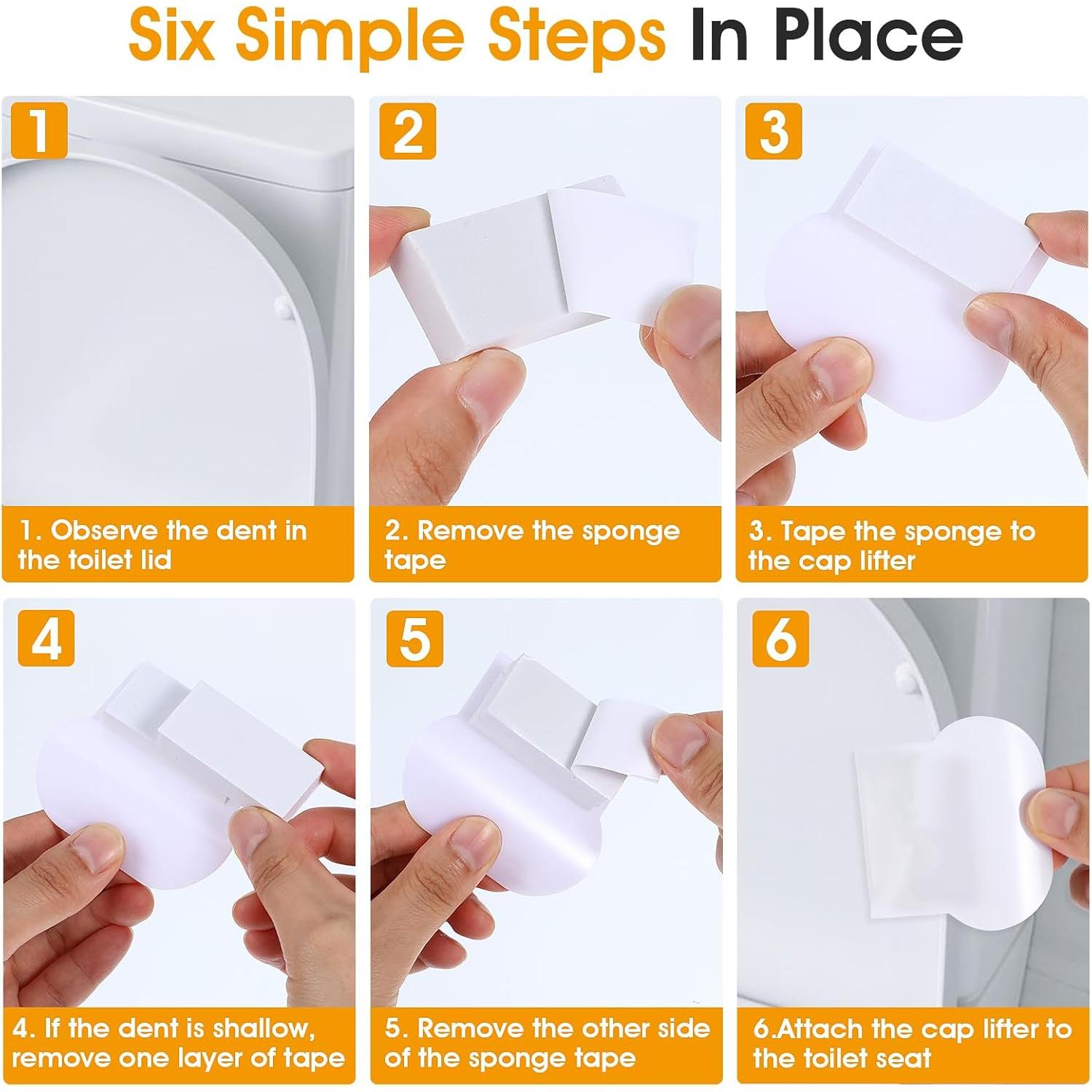 Six Simple Steps In Place

1

1. Observe the dent in the toilet lid

2

2. Remove the sponge tape

3

3. Tape the sponge to the cap lifter

4

4. If the dent is shallow, remove one layer of tape

5

5. Remove the other side of the sponge tape

6

6.Attach the cap lifter to the toilet seat