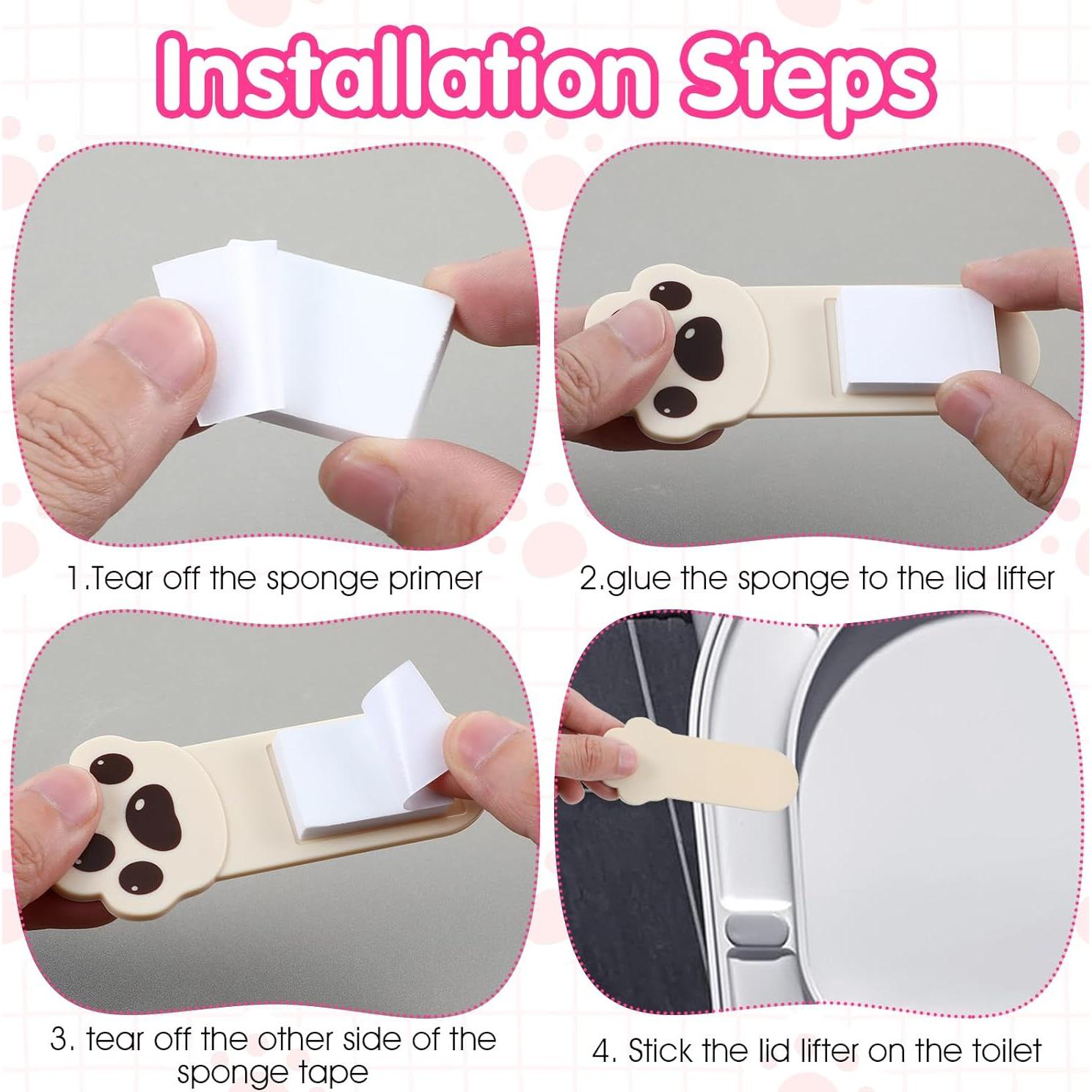 Installation Steps

1.Tear off the sponge primer

2.glue the sponge to the lid lifter

3. tear off the other side of the sponge tape

4. Stick the lid lifter on the toilet