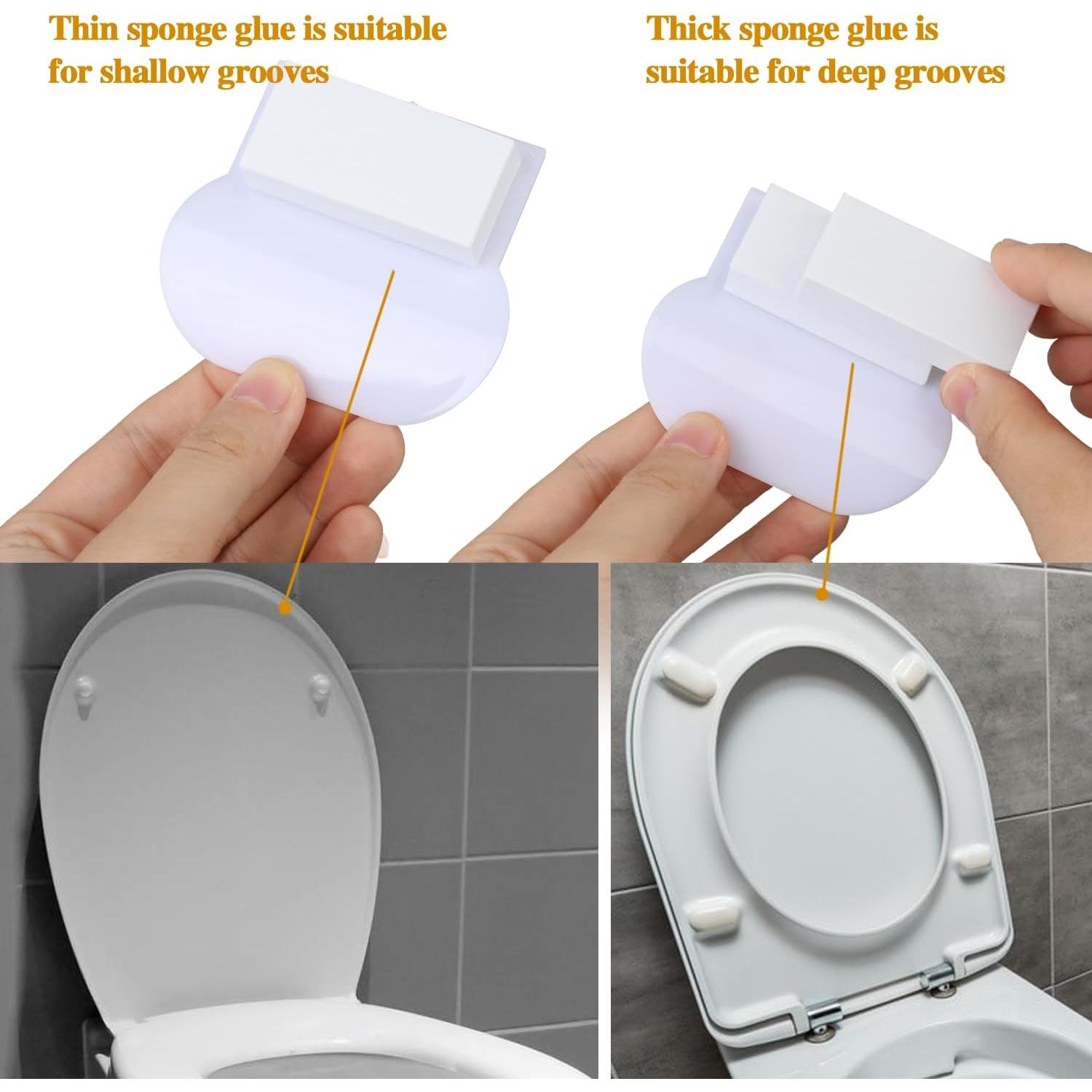 Thin sponge glue is suitable for shallow grooves

Thick sponge glue is suitable for deep grooves