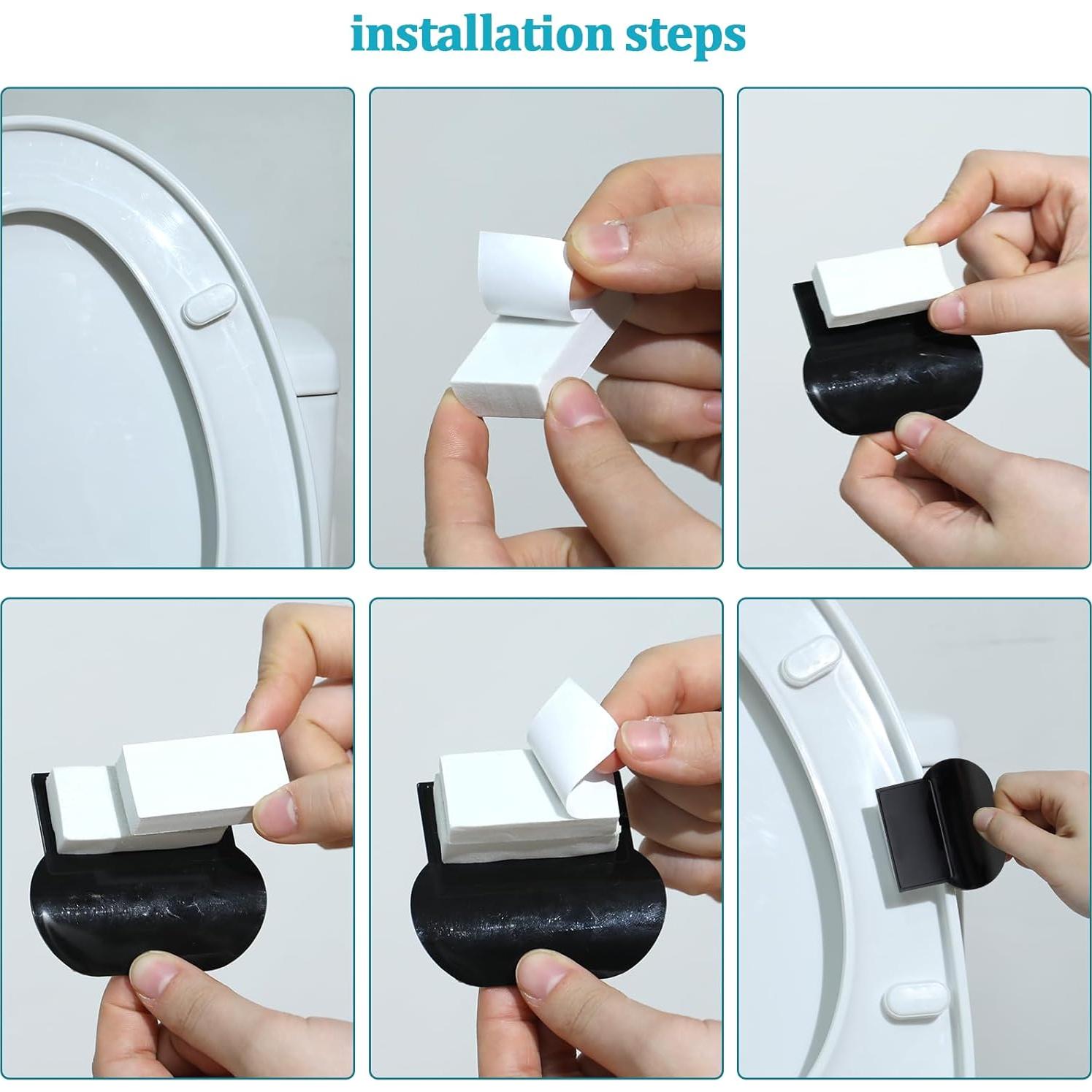 installation steps