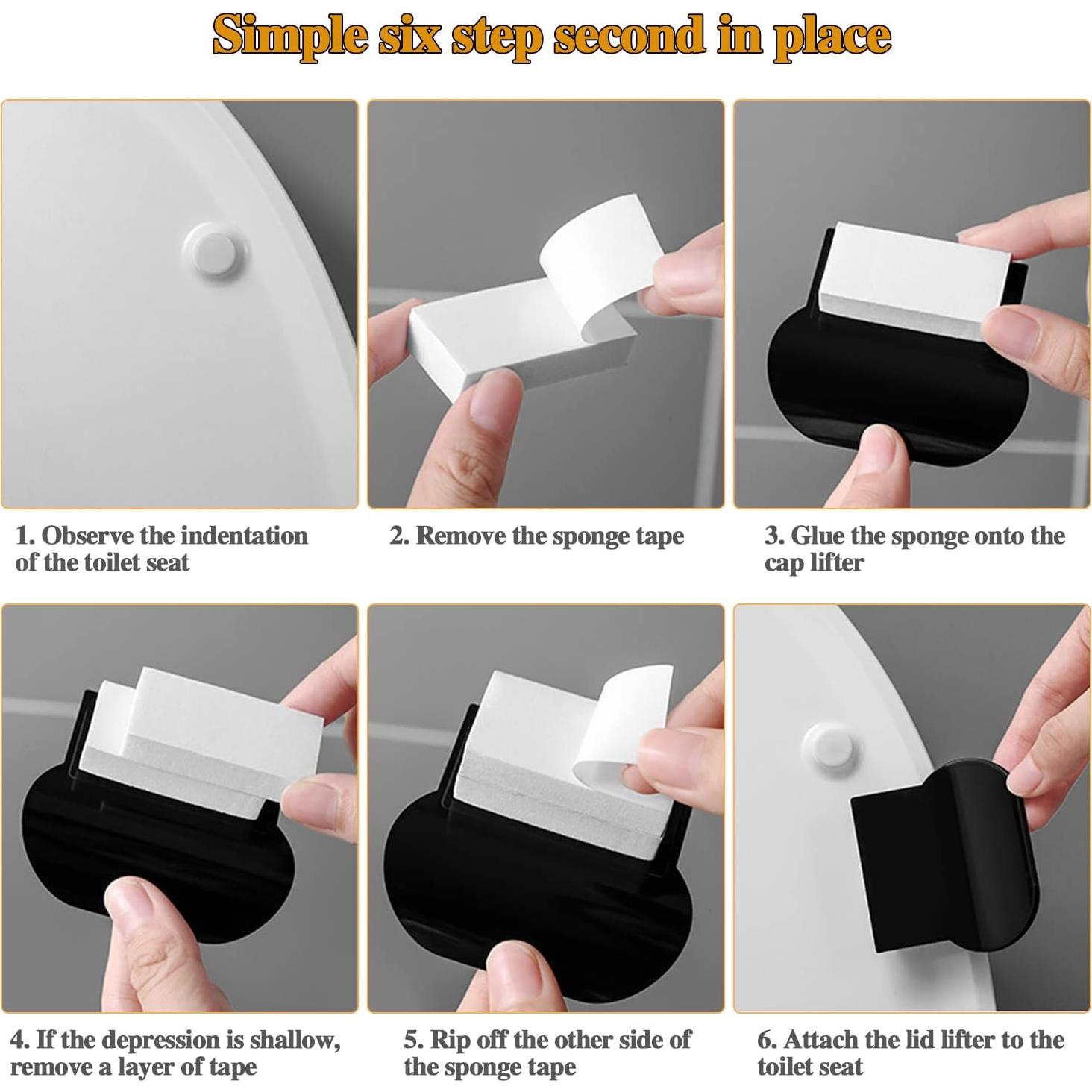 Simple six step second in place

1. Observe the indentation of the toilet seat

2. Remove the sponge tape

3. Glue the sponge onto the cap lifter

4. If the depression is shallow, remove a layer of tape

5. Rip off the other side of the sponge tape

6. Attach the lid lifter to the toilet seat