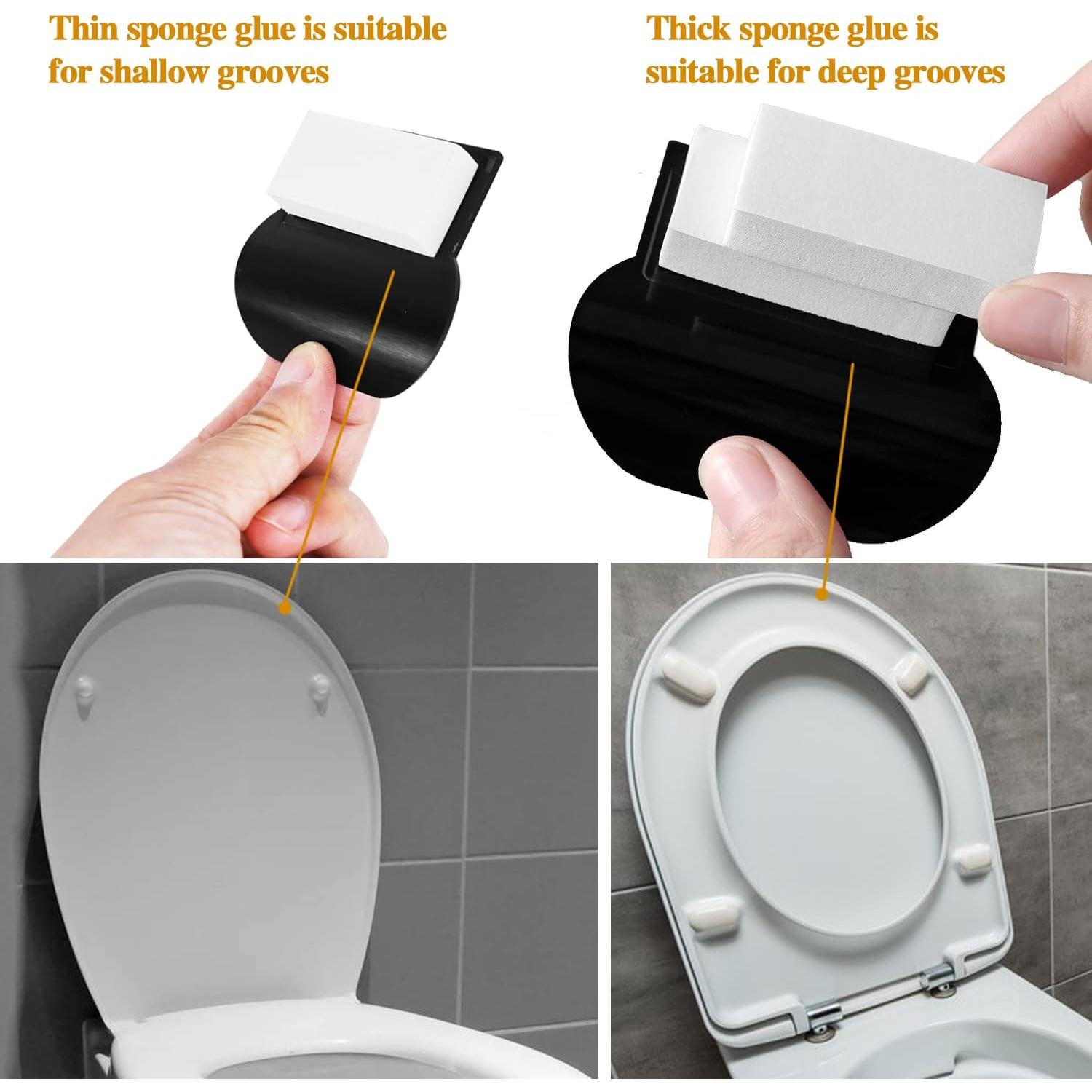 Thin sponge glue is suitable for shallow grooves

Thick sponge glue is suitable for deep grooves