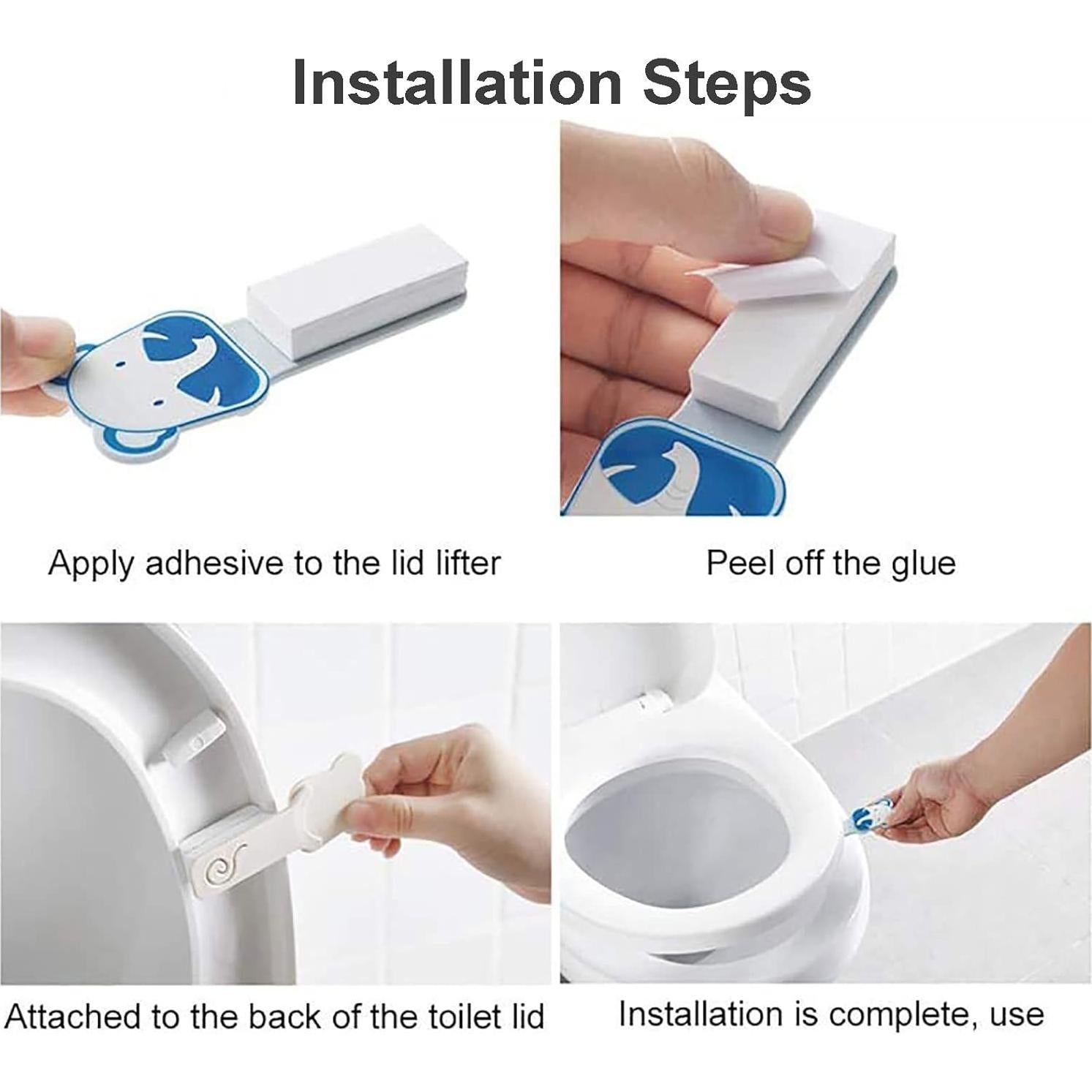 Installation Steps

Apply adhesive to the lid lifter

Peel off the glue

Attached to the back of the toilet lid

Installation is complete, use