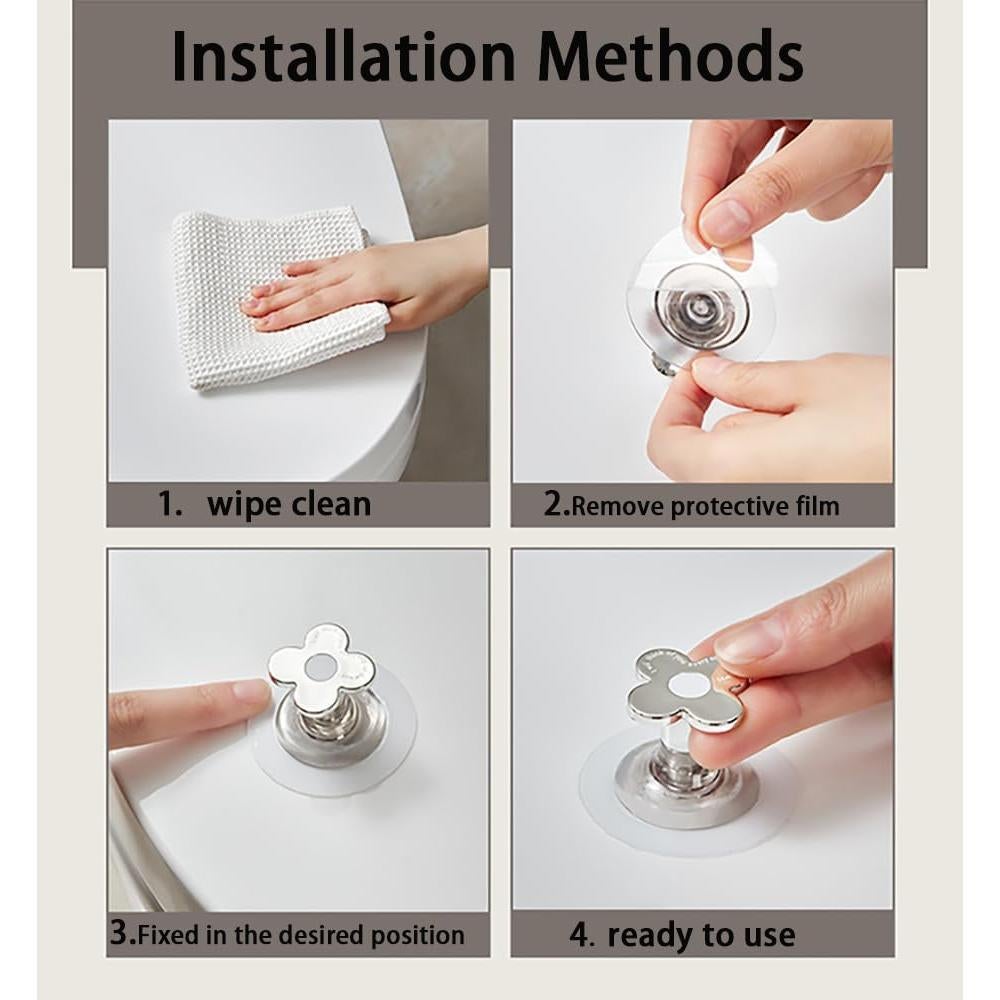 Installation Methods

1. wipe clean

2.Remove protective film

3.Fixed in the desired position

4. ready to use