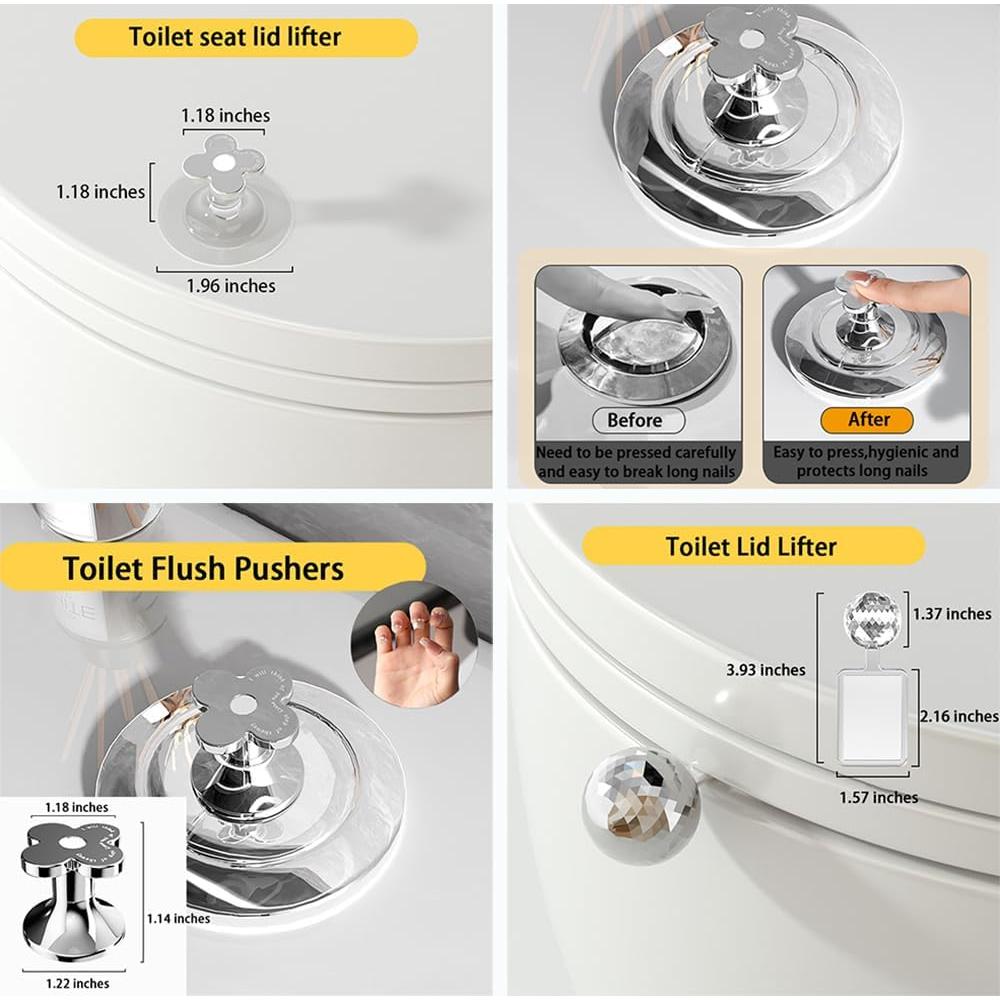 Toilet seat lid lifter

1.18 inches

1.18 inches

1.96 inches

Before

Need to be pressed carefully and easy to break long nails

After

Easy to press,hygienic and protects long nails

Toilet Flush Pushers

1.18 inches

1.14 inches

1.22 inches

Toilet Lid Lifter

1.37 inches

3.93 inches

2.16 inches

1.57 inches