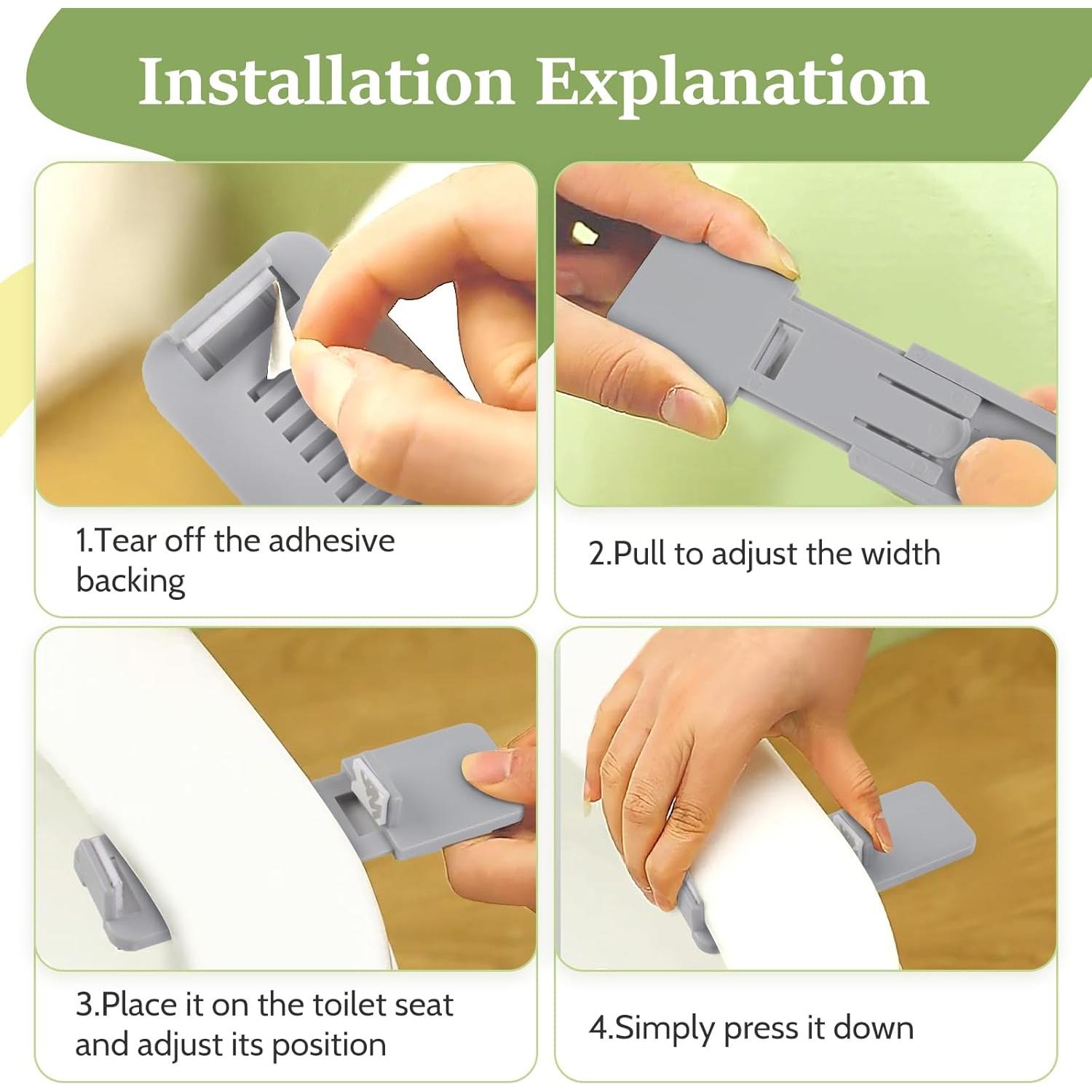 Installation Explanation

1.Tear off the adhesive backing

2.Pull to adjust the width

3.Place it on the toilet seat and adjust its position

4.Simply press it down